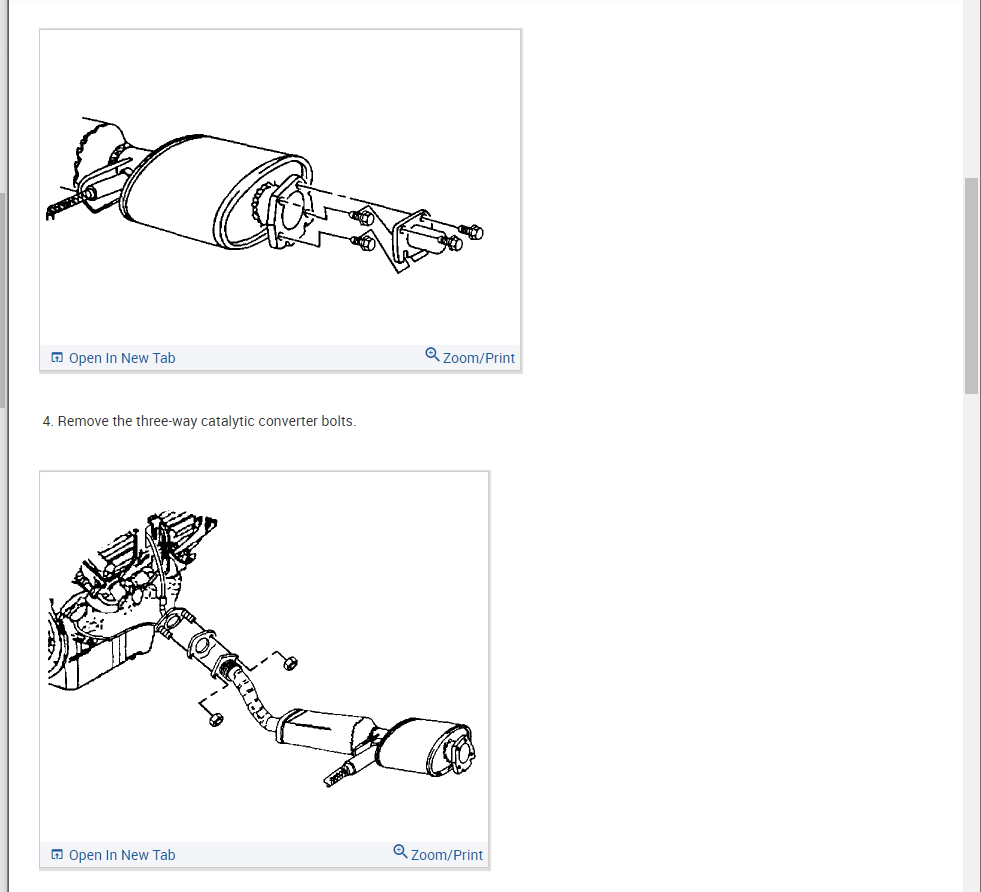 Open In New Tab
Zoom/Print

4. Remove the three-way catalytic converter bolts.

Open In New Tab
Zoom/Print