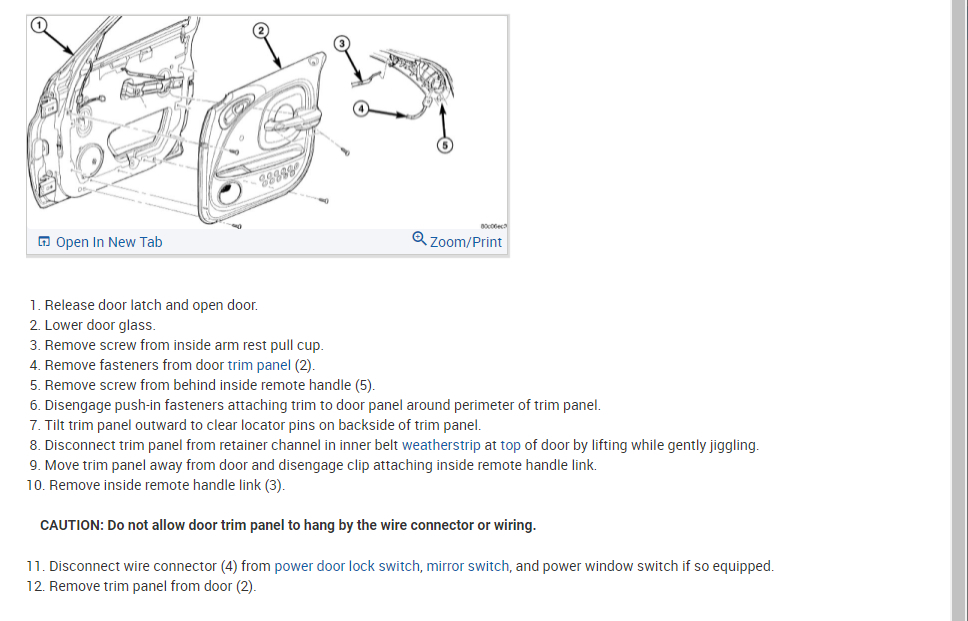 1
2
3
4
5
80c06ec7

Open In New Tab
Zoom/Print

1. Release door latch and open door.
2. Lower door glass.
3. Remove screw from inside arm rest pull cup.
4. Remove fasteners from door trim panel (2).
5. Remove screw from behind inside remote handle (5).
6. Disengage push-in fasteners attaching trim to door panel around perimeter of trim panel.
7. Tilt trim panel outward to clear locator pins on backside of trim panel.
8. Disconnect trim panel from retainer channel in inner belt weatherstrip at top of door by lifting while gently jiggling.
9. Move trim panel away from door and disengage clip attaching inside remote handle link.
10. Remove inside remote handle link (3).

CAUTION: Do not allow door trim panel to hang by the wire connector or wiring.

11. Disconnect wire connector (4) from power door lock switch, mirror switch, and power window switch if so equipped.
12. Remove trim panel from door (2).