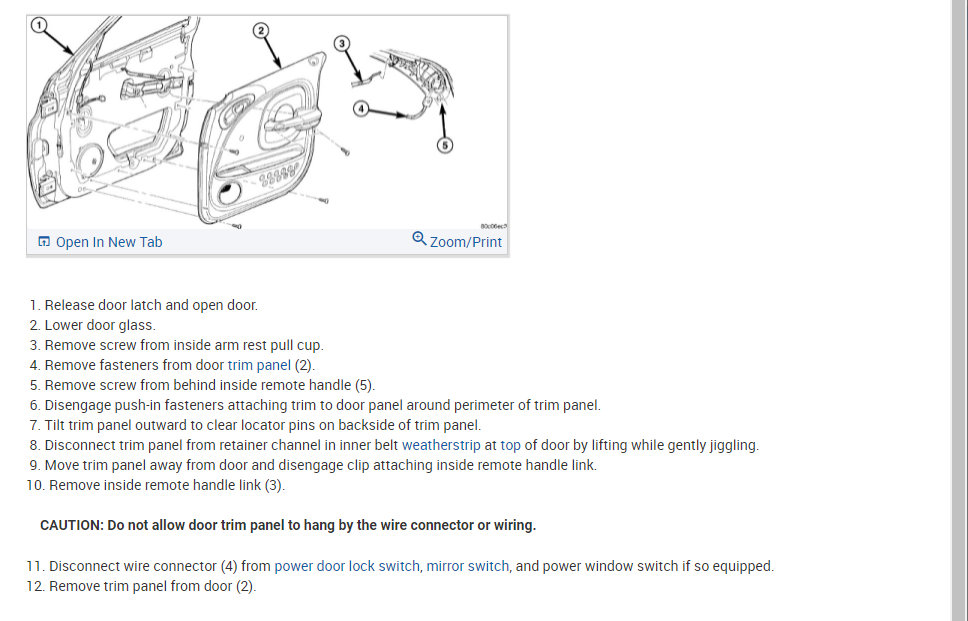 1
2
3
4
5

80c06ec7

Open In New Tab

Zoom/Print

1. Release door latch and open door.
2. Lower door glass.
3. Remove screw from inside arm rest pull cup.
4. Remove fasteners from door trim panel (2).
5. Remove screw from behind inside remote handle (5).
6. Disengage push-in fasteners attaching trim to door panel around perimeter of trim panel.
7. Tilt trim panel outward to clear locator pins on backside of trim panel.
8. Disconnect trim panel from retainer channel in inner belt weatherstrip at top of door by lifting while gently jiggling.
9. Move trim panel away from door and disengage clip attaching inside remote handle link.
10. Remove inside remote handle link (3).

CAUTION: Do not allow door trim panel to hang by the wire connector or wiring.

11. Disconnect wire connector (4) from power door lock switch, mirror switch, and power window switch if so equipped.
12. Remove trim panel from door (2).