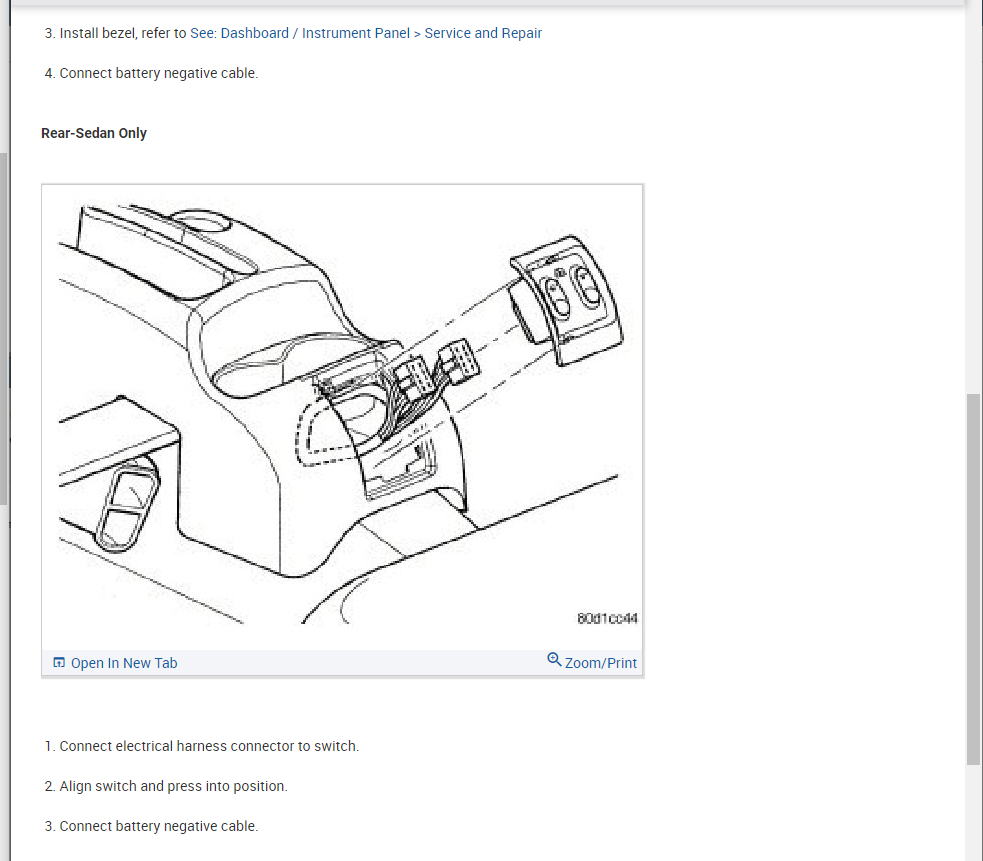 3. Install bezel, refer to See: Dashboard / Instrument Panel > Service and Repair

4. Connect battery negative cable.

Rear-Sedan Only

80d1cc44

Open In New Tab

Zoom/Print

1. Connect electrical harness connector to switch.

2. Align switch and press into position.

3. Connect battery negative cable.