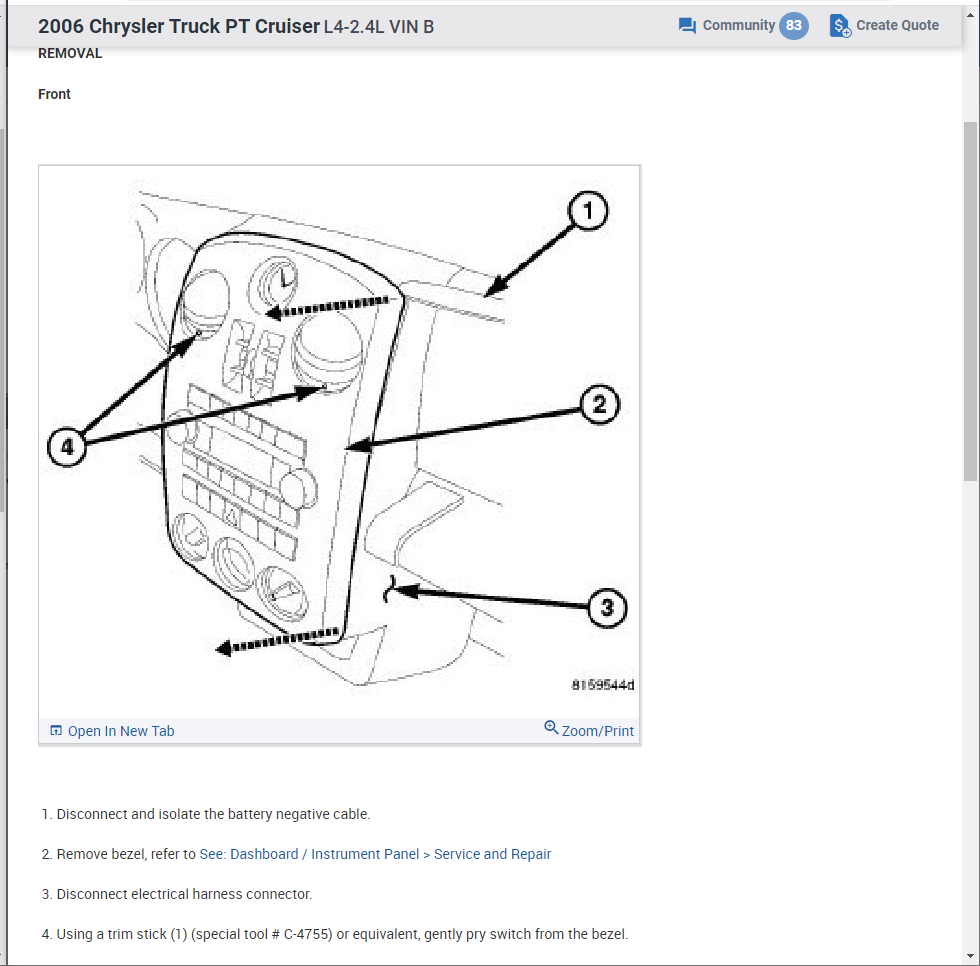 2006 Chrysler Truck PT Cruiser L4-2.4L VIN B
Community 83
Create Quote

REMOVAL

Front

1
2
3
4
8159544d

Open In New Tab
Zoom/Print

1. Disconnect and isolate the battery negative cable.

2. Remove bezel, refer to See: Dashboard / Instrument Panel > Service and Repair

3. Disconnect electrical harness connector.

4. Using a trim stick (1) (special tool # C-4755) or equivalent, gently pry switch from the bezel.