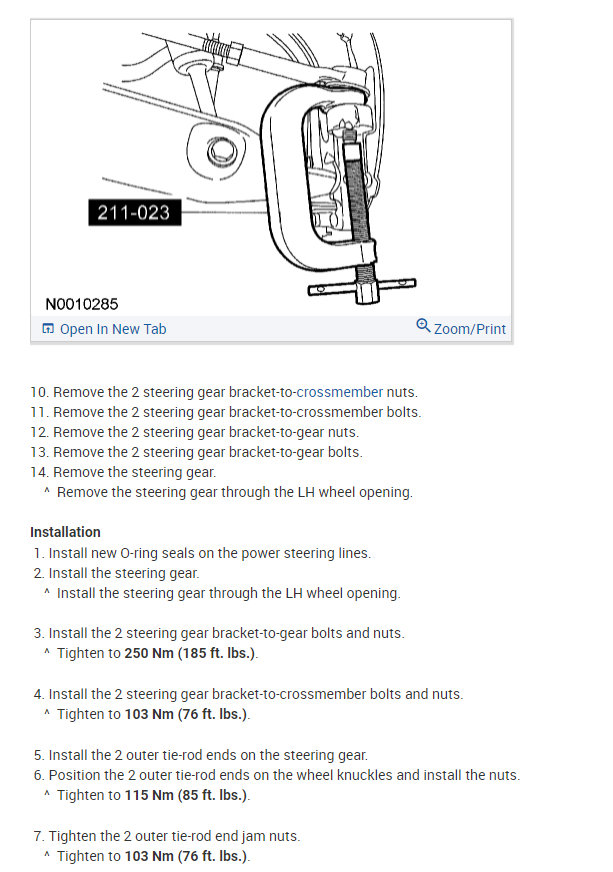 211-023

N0010285

Open In New Tab

Zoom/Print

10. Remove the 2 steering gear bracket-to-crossmember nuts.
11. Remove the 2 steering gear bracket-to-crossmember bolts.
12. Remove the 2 steering gear bracket-to-gear nuts.
13. Remove the 2 steering gear bracket-to-gear bolts.
14. Remove the steering gear.
^ Remove the steering gear through the LH wheel opening.

Installation
1. Install new O-ring seals on the power steering lines.
2. Install the steering gear.
^ Install the steering gear through the LH wheel opening.

3. Install the 2 steering gear bracket-to-gear bolts and nuts.
^ Tighten to 250 Nm (185 ft. lbs.).

4. Install the 2 steering gear bracket-to-crossmember bolts and nuts.
^ Tighten to 103 Nm (76 ft. lbs.).

5. Install the 2 outer tie-rod ends on the steering gear.
6. Position the 2 outer tie-rod ends on the wheel knuckles and install the nuts.
^ Tighten to 115 Nm (85 ft. lbs.).

7. Tighten the 2 outer tie-rod end jam nuts.
^ Tighten to 103 Nm (76 ft. lbs.).