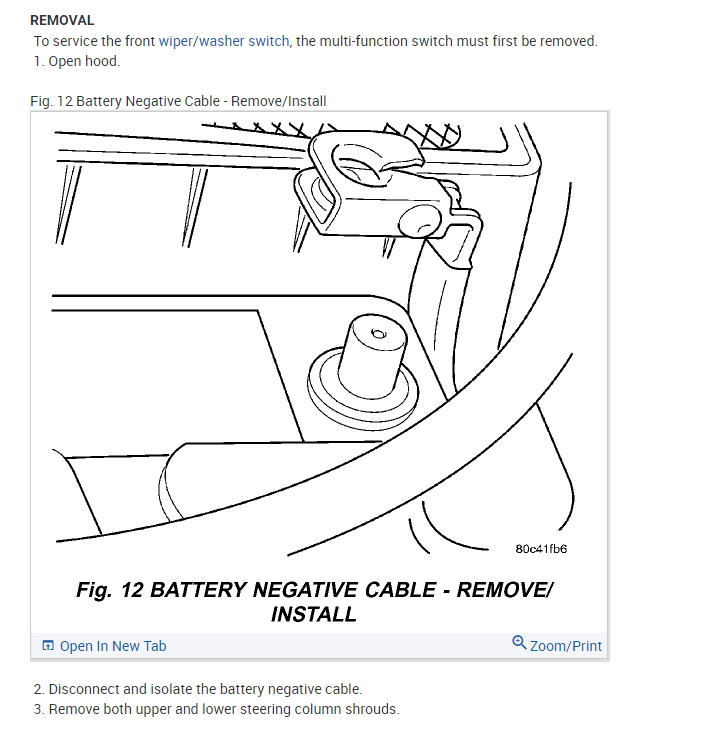 REMOVAL

To service the front wiper/washer switch, the multi-function switch must first be removed.

1. Open hood.

Fig. 12 Battery Negative Cable - Remove/Install

80c41fb6

Fig. 12 BATTERY NEGATIVE CABLE - REMOVE/ INSTALL

Open In New Tab

Zoom/Print

2. Disconnect and isolate the battery negative cable.

3. Remove both upper and lower steering column shrouds.