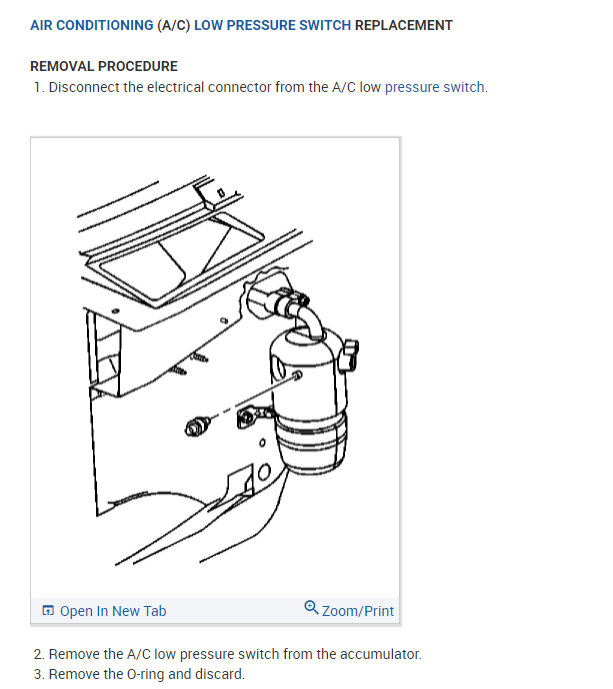 AIR CONDITIONING (A/C) LOW PRESSURE SWITCH REPLACEMENT

REMOVAL PROCEDURE

1. Disconnect the electrical connector from the A/C low pressure switch.

Open In New Tab

Zoom/Print

2. Remove the A/C low pressure switch from the accumulator.

3. Remove the O-ring and discard.