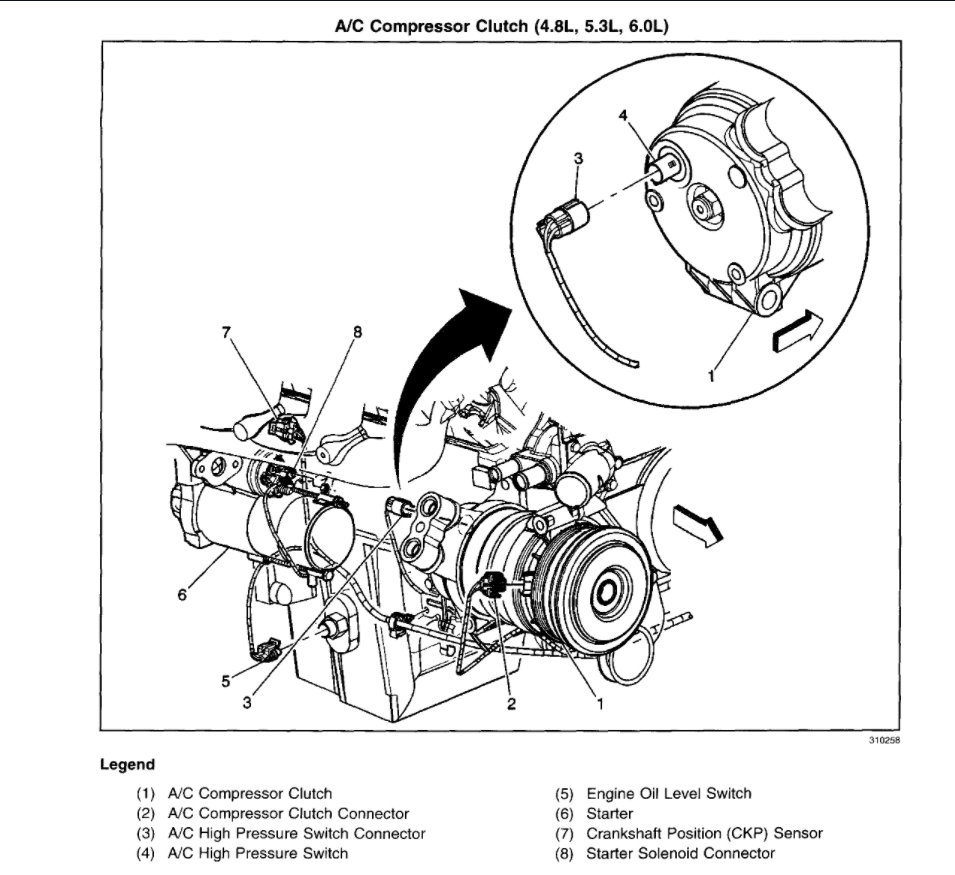 A/C Compressor Clutch (4.8L, 5.3L, 6.0L)

4
3
1
7
8
6
5
3
2
1

310258

Legend

(1) A/C Compressor Clutch
(2) A/C Compressor Clutch Connector
(3) A/C High Pressure Switch Connector
(4) A/C High Pressure Switch

(5) Engine Oil Level Switch
(6) Starter
(7) Crankshaft Position (CKP) Sensor
(8) Starter Solenoid Connector