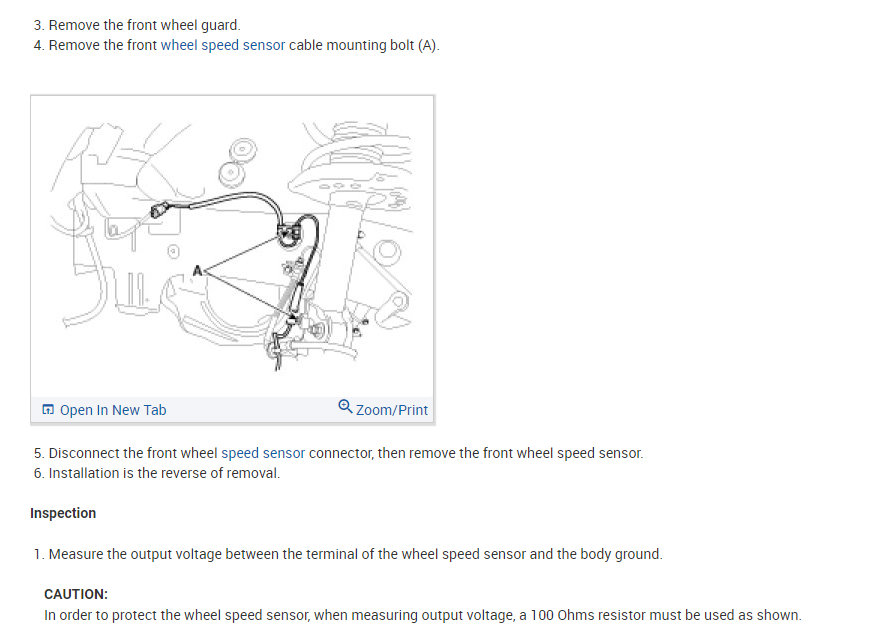 3. Remove the front wheel guard.
4. Remove the front wheel speed sensor cable mounting bolt (A).

A

Open In New Tab

Zoom/Print

5. Disconnect the front wheel speed sensor connector, then remove the front wheel speed sensor.
6. Installation is the reverse of removal.

Inspection

1. Measure the output voltage between the terminal of the wheel speed sensor and the body ground.

CAUTION:
In order to protect the wheel speed sensor, when measuring output voltage, a 100 Ohms resistor must be used as shown.