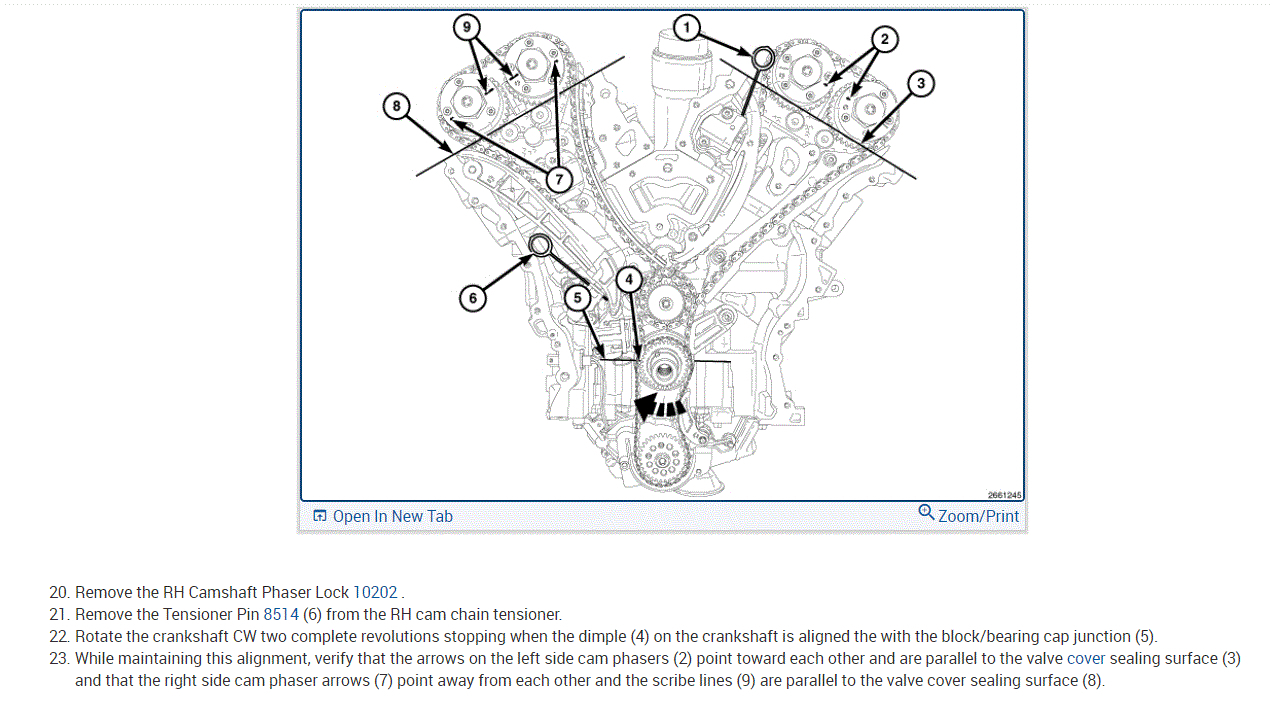 9
1
2
3
8
7
6
5
4
2661245
Open In New Tab
Zoom/Print

20. Remove the RH Camshaft Phaser Lock 10202 .
21. Remove the Tensioner Pin 8514 (6) from the RH cam chain tensioner.
22. Rotate the crankshaft CW two complete revolutions stopping when the dimple (4) on the crankshaft is aligned the with the block/bearing cap junction (5).
23. While maintaining this alignment, verify that the arrows on the left side cam phasers (2) point toward each other and are parallel to the valve cover sealing surface (3) and that the right side cam phaser arrows (7) point away from each other and the scribe lines (9) are parallel to the valve cover sealing surface (8).