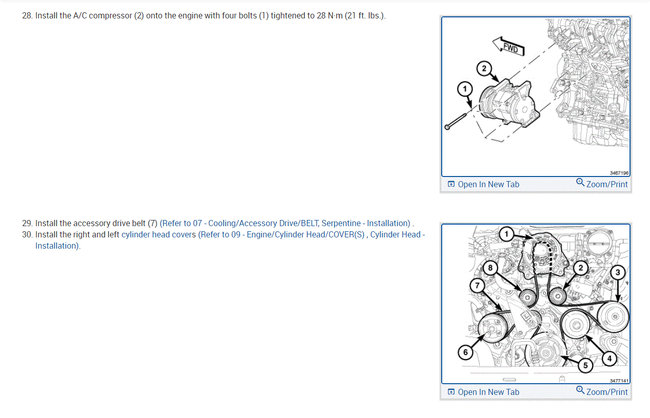 28. Install the A/C compressor (2) onto the engine with four bolts (1) tightened to 28 N·m (21 ft. lbs.).

FWD

2

1

3467196

Open In New Tab

Zoom/Print

29. Install the accessory drive belt (7) (Refer to 07 - Cooling/Accessory Drive/BELT, Serpentine - Installation) .

30. Install the right and left cylinder head covers (Refer to 09 - Engine/Cylinder Head/COVER(S) , Cylinder Head - Installation).

1

8

2

3

7

6

5

4

3477141

Open In New Tab

Zoom/Print