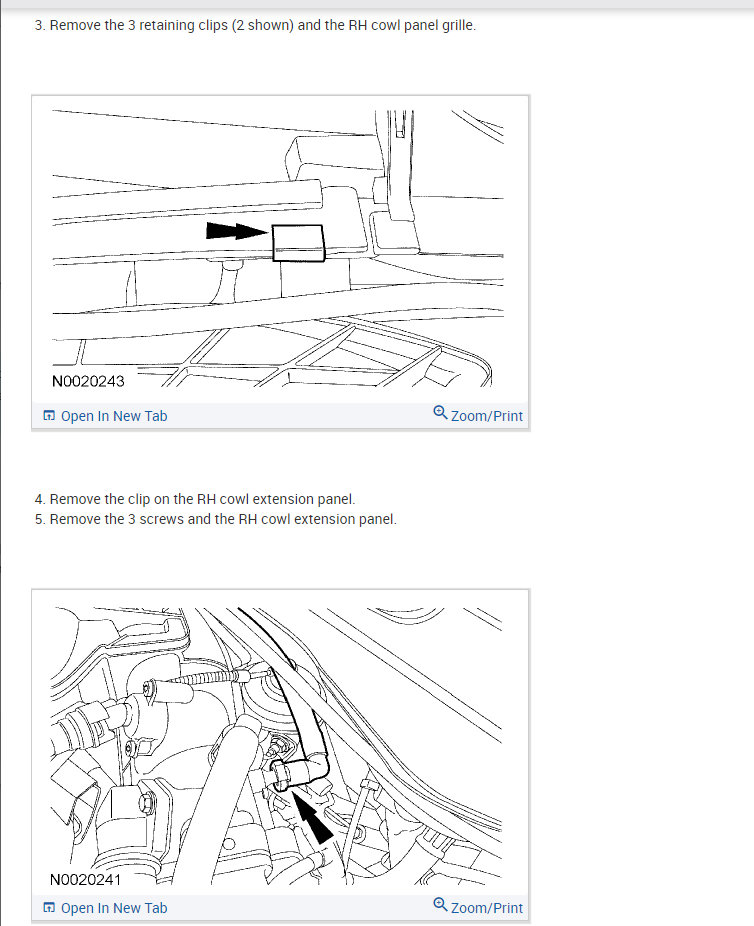 3. Remove the 3 retaining clips (2 shown) and the RH cowl panel grille.

N0020243

Open In New Tab

Zoom/Print

4. Remove the clip on the RH cowl extension panel.
5. Remove the 3 screws and the RH cowl extension panel.

N0020241

Open In New Tab

Zoom/Print