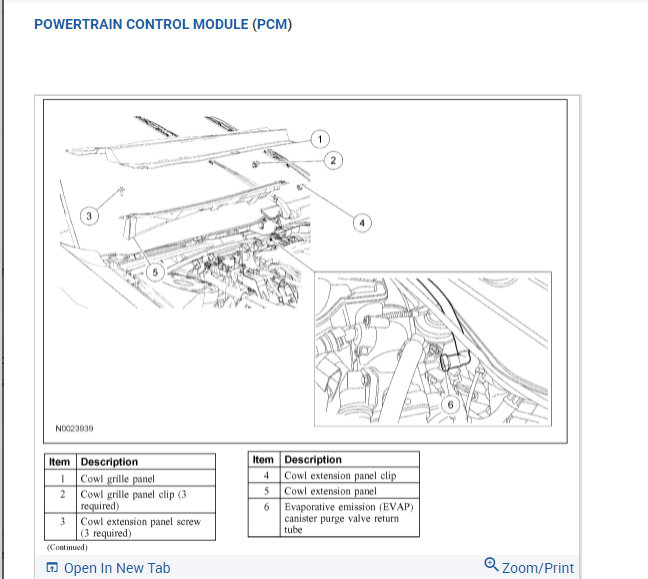 POWERTRAIN CONTROL MODULE (PCM)

1
2
3
4
5
6

N0023939

| Item | Description |
|---|---|
| 1 | Cowl grille panel |
| 2 | Cowl grille panel clip (3 required) |
| 3 | Cowl extension panel screw (3 required) |

(Continued)

| Item | Description |
|---|---|
| 4 | Cowl extension panel clip |
| 5 | Cowl extension panel |
| 6 | Evaporative emission (EVAP) canister purge valve return tube |

Open In New Tab

Zoom/Print