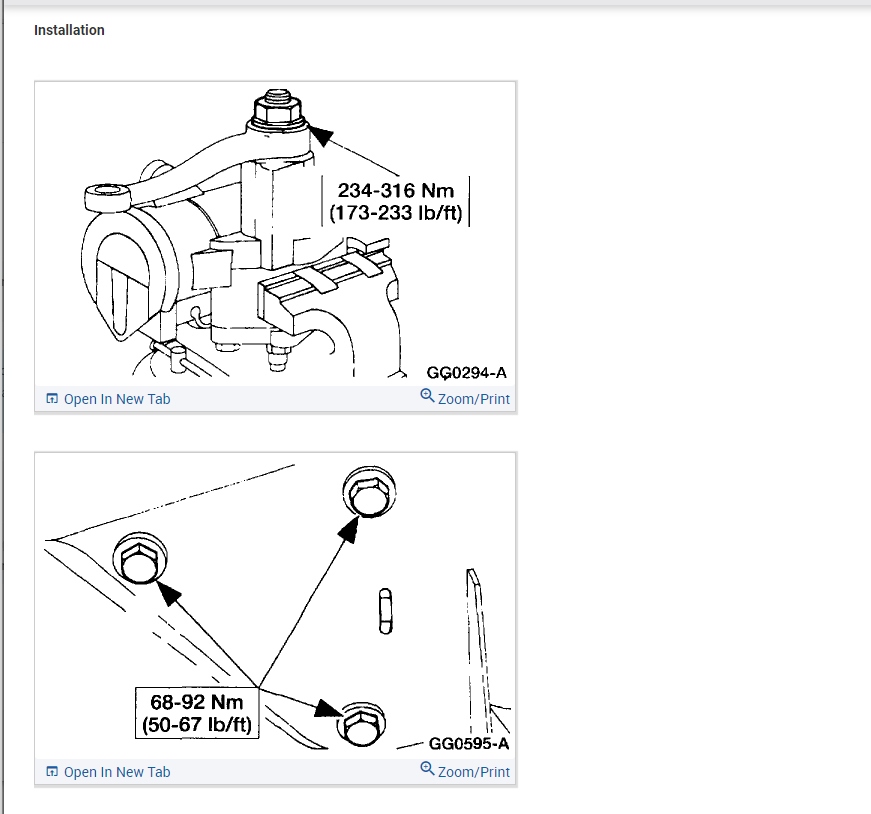 Installation

234-316 Nm
(173-233 lb/ft)

GG0294-A

Open In New Tab
Zoom/Print

68-92 Nm
(50-67 lb/ft)

GG0595-A

Open In New Tab
Zoom/Print