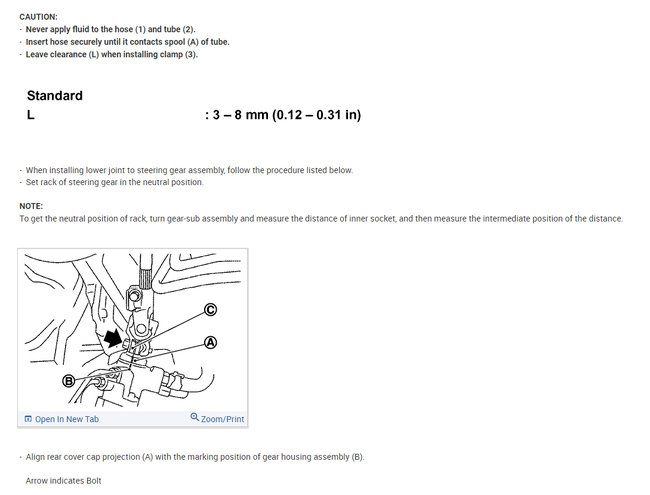 CAUTION:
- Never apply fluid to the hose (1) and tube (2).
- Insert hose securely until it contacts spool (A) of tube.
- Leave clearance (L) when installing clamp (3).

Standard
L : 3 – 8 mm (0.12 – 0.31 in)

- When installing lower joint to steering gear assembly, follow the procedure listed below.
- Set rack of steering gear in the neutral position.

NOTE:
To get the neutral position of rack, turn gear-sub assembly and measure the distance of inner socket, and then measure the intermediate position of the distance.

C
A
B

Open In New Tab
Zoom/Print

- Align rear cover cap projection (A) with the marking position of gear housing assembly (B).

Arrow indicates Bolt