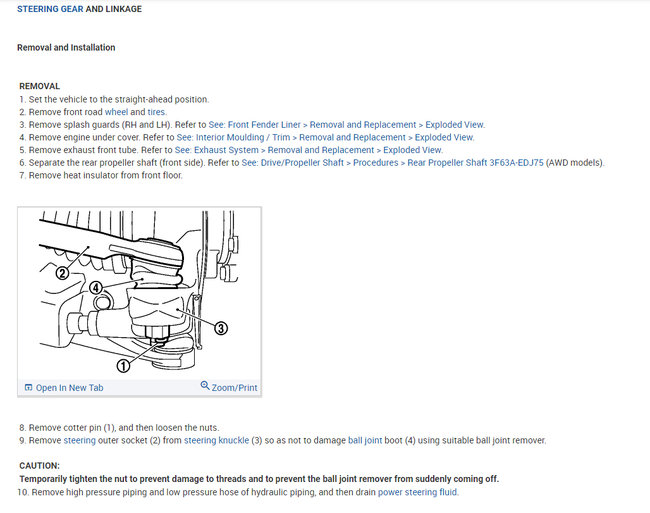 STEERING GEAR AND LINKAGE

Removal and Installation

REMOVAL
1. Set the vehicle to the straight-ahead position.
2. Remove front road wheel and tires.
3. Remove splash guards (RH and LH). Refer to See: Front Fender Liner > Removal and Replacement > Exploded View.
4. Remove engine under cover. Refer to See: Interior Moulding / Trim > Removal and Replacement > Exploded View.
5. Remove exhaust front tube. Refer to See: Exhaust System > Removal and Replacement > Exploded View.
6. Separate the rear propeller shaft (front side). Refer to See: Drive/Propeller Shaft > Procedures > Rear Propeller Shaft 3F63A-EDJ75 (AWD models).
7. Remove heat insulator from front floor.

②
④
③
①

Open In New Tab
Zoom/Print

8. Remove cotter pin (1), and then loosen the nuts.
9. Remove steering outer socket (2) from steering knuckle (3) so as not to damage ball joint boot (4) using suitable ball joint remover.

CAUTION:
Temporarily tighten the nut to prevent damage to threads and to prevent the ball joint remover from suddenly coming off.
10. Remove high pressure piping and low pressure hose of hydraulic piping, and then drain power steering fluid.