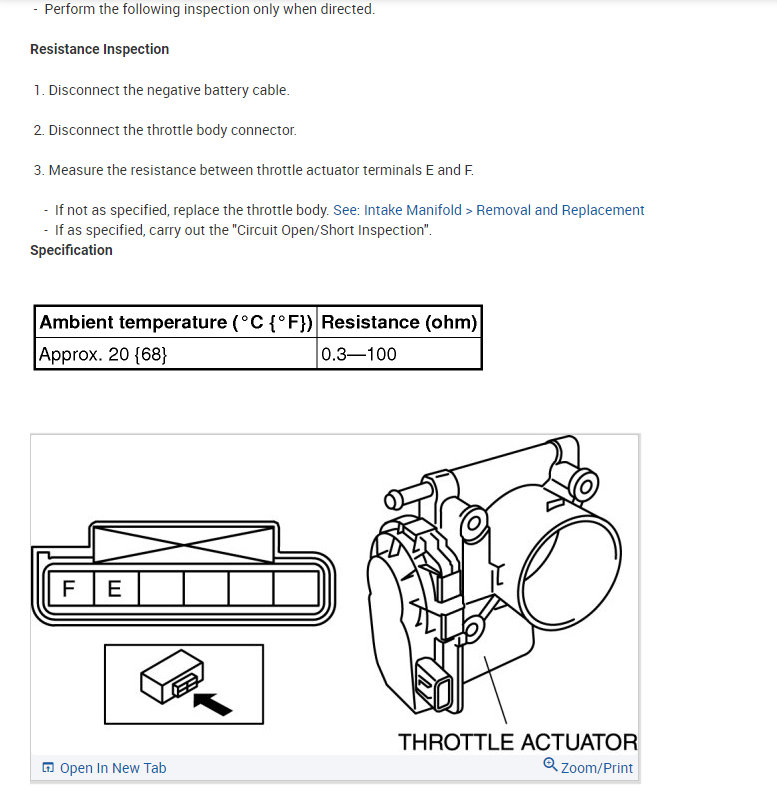 - Perform the following inspection only when directed.

Resistance Inspection

1. Disconnect the negative battery cable.

2. Disconnect the throttle body connector.

3. Measure the resistance between throttle actuator terminals E and F.

- If not as specified, replace the throttle body. See: Intake Manifold > Removal and Replacement
- If as specified, carry out the "Circuit Open/Short Inspection".

Specification

| Ambient temperature (°C {°F}) | Resistance (ohm) |
|---|---|
| Approx. 20 {68} | 0.3—100 |

F E

THROTTLE ACTUATOR

Open In New Tab

Zoom/Print