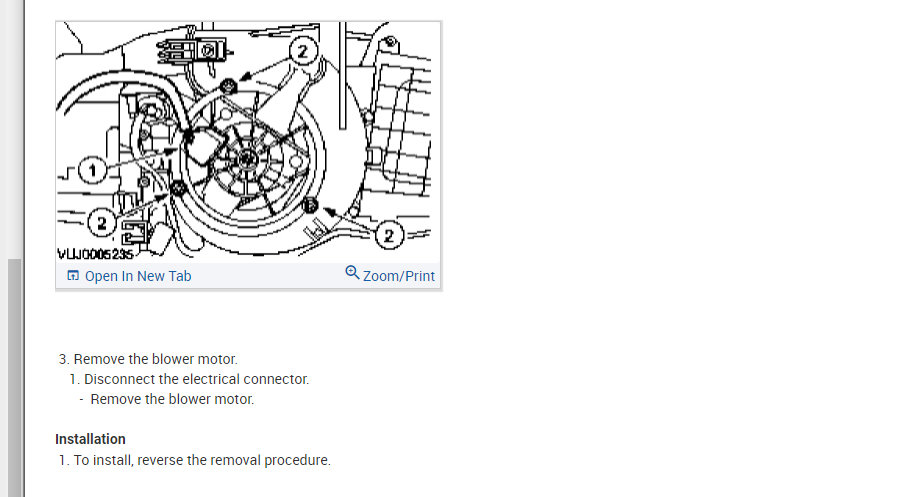 2
1
2
2
VUJ0005235

Open In New Tab
Zoom/Print

3. Remove the blower motor.
1. Disconnect the electrical connector.
- Remove the blower motor.

Installation
1. To install, reverse the removal procedure.