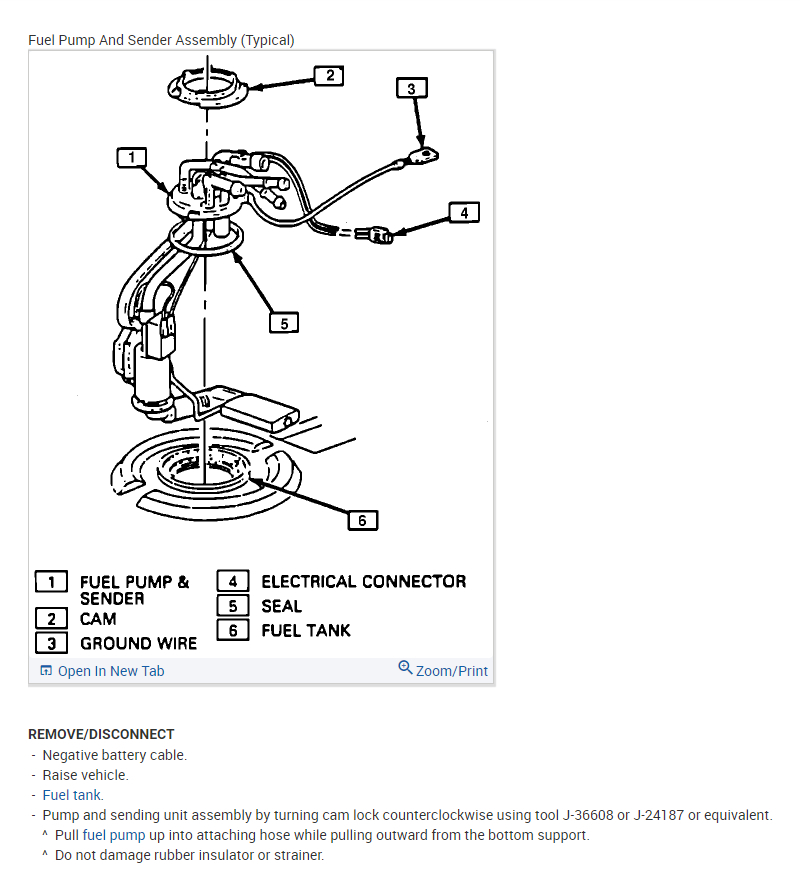 Fuel Pump And Sender Assembly (Typical)

2

3

1

4

5

6

1 FUEL PUMP & SENDER
2 CAM
3 GROUND WIRE
4 ELECTRICAL CONNECTOR
5 SEAL
6 FUEL TANK

Open In New Tab
Zoom/Print

REMOVE/DISCONNECT
- Negative battery cable.
- Raise vehicle.
- Fuel tank.
- Pump and sending unit assembly by turning cam lock counterclockwise using tool J-36608 or J-24187 or equivalent.
^ Pull fuel pump up into attaching hose while pulling outward from the bottom support.
^ Do not damage rubber insulator or strainer.