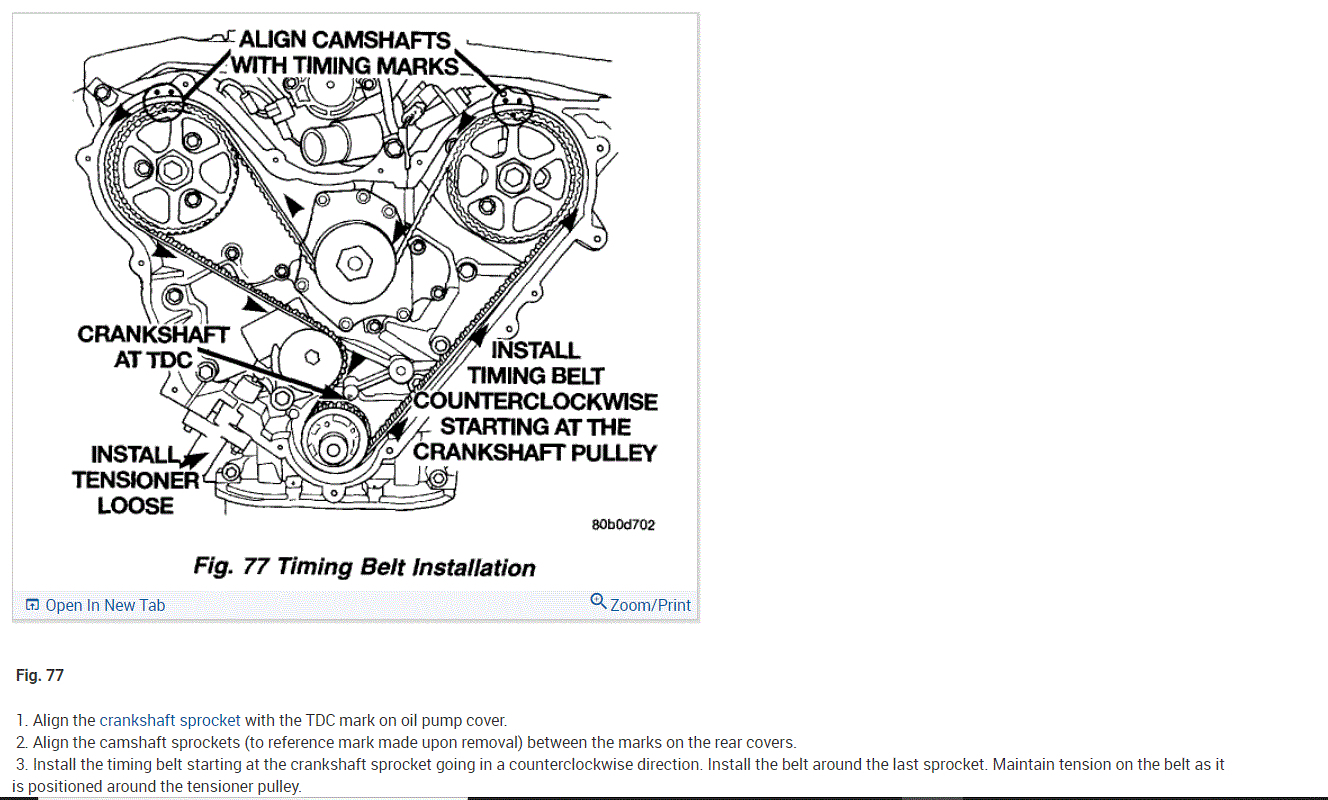 ALIGN CAMSHAFTS WITH TIMING MARKS

CRANKSHAFT AT TDC

INSTALL TIMING BELT COUNTERCLOCKWISE STARTING AT THE CRANKSHAFT PULLEY

INSTALL TENSIONER LOOSE

80b0d702

Fig. 77 Timing Belt Installation

Open In New Tab

Zoom/Print

Fig. 77

1. Align the crankshaft sprocket with the TDC mark on oil pump cover.
2. Align the camshaft sprockets (to reference mark made upon removal) between the marks on the rear covers.
3. Install the timing belt starting at the crankshaft sprocket going in a counterclockwise direction. Install the belt around the last sprocket. Maintain tension on the belt as it is positioned around the tensioner pulley.