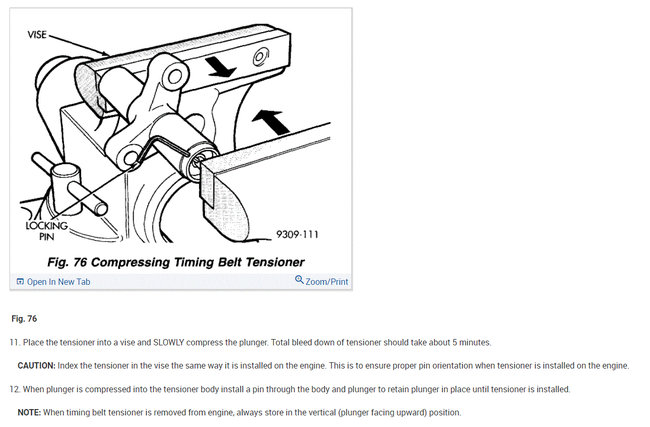 VISE

LOCKING PIN

9309-111

Fig. 76 Compressing Timing Belt Tensioner

Open In New Tab

Zoom/Print

Fig. 76

11. Place the tensioner into a vise and SLOWLY compress the plunger. Total bleed down of tensioner should take about 5 minutes.

CAUTION: Index the tensioner in the vise the same way it is installed on the engine. This is to ensure proper pin orientation when tensioner is installed on the engine.

12. When plunger is compressed into the tensioner body install a pin through the body and plunger to retain plunger in place until tensioner is installed.

NOTE: When timing belt tensioner is removed from engine, always store in the vertical (plunger facing upward) position.