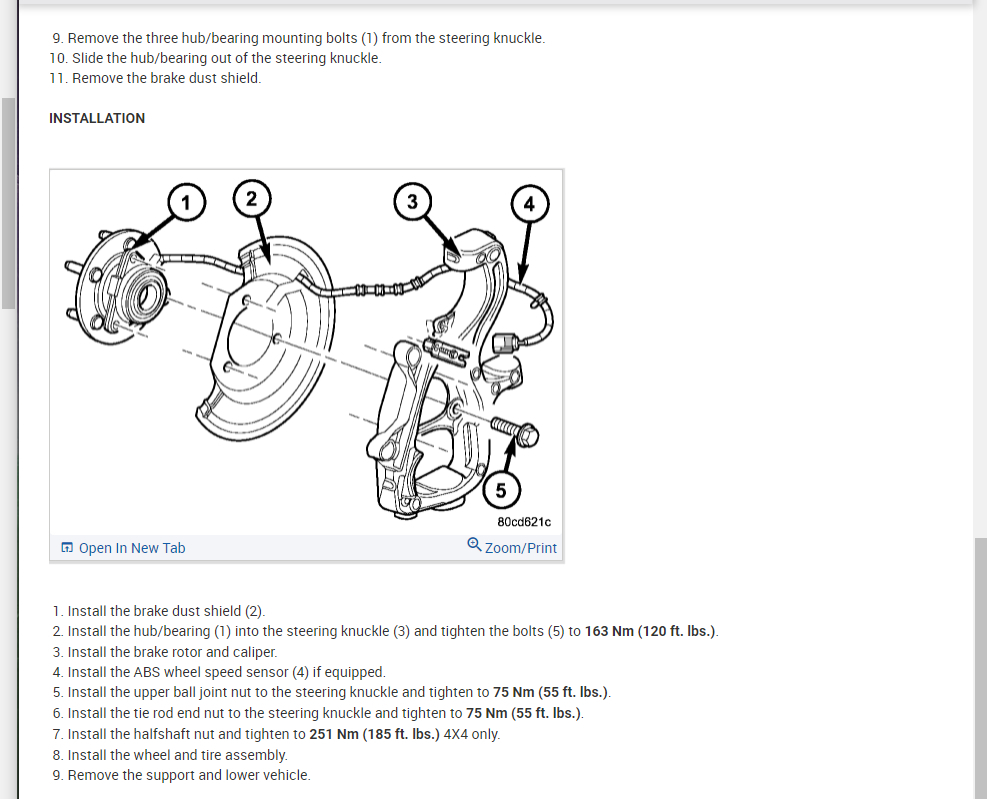 9. Remove the three hub/bearing mounting bolts (1) from the steering knuckle.
10. Slide the hub/bearing out of the steering knuckle.
11. Remove the brake dust shield.

INSTALLATION

1
2
3
4
5
80cd621c

Open In New Tab
Zoom/Print

1. Install the brake dust shield (2).
2. Install the hub/bearing (1) into the steering knuckle (3) and tighten the bolts (5) to 163 Nm (120 ft. lbs.).
3. Install the brake rotor and caliper.
4. Install the ABS wheel speed sensor (4) if equipped.
5. Install the upper ball joint nut to the steering knuckle and tighten to 75 Nm (55 ft. lbs.).
6. Install the tie rod end nut to the steering knuckle and tighten to 75 Nm (55 ft. lbs.).
7. Install the halfshaft nut and tighten to 251 Nm (185 ft. lbs.) 4X4 only.
8. Install the wheel and tire assembly.
9. Remove the support and lower vehicle.