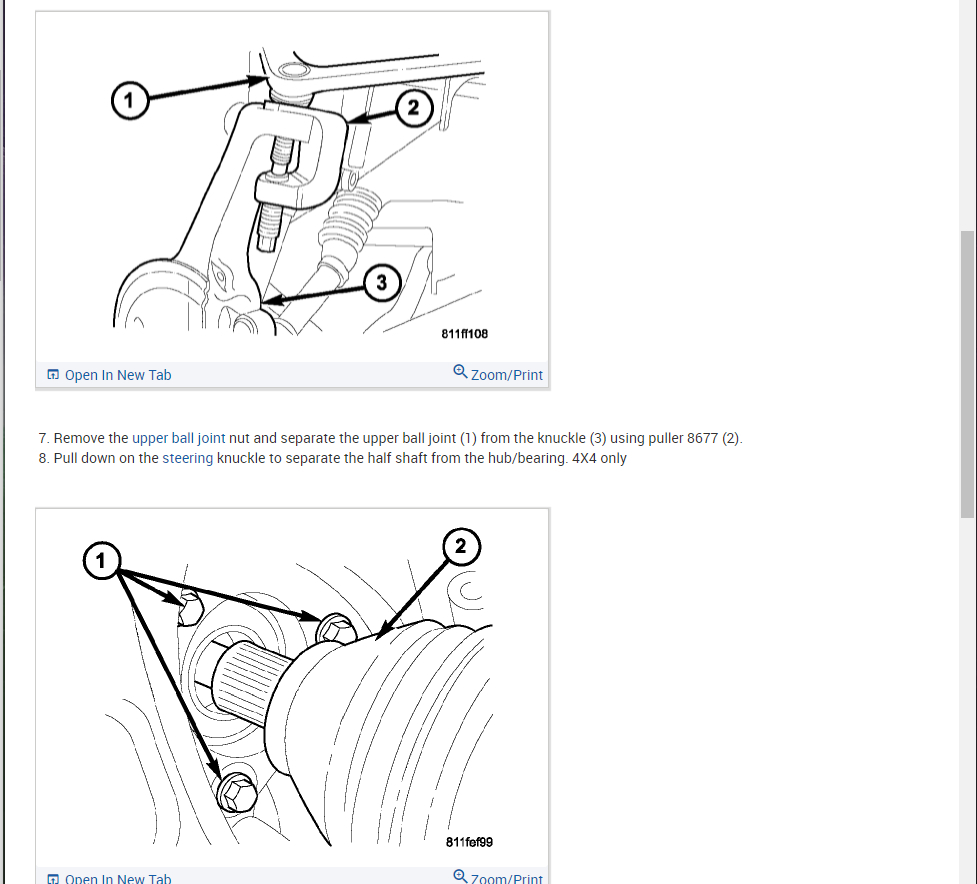 1
2
3
811ff108

Open In New Tab
Zoom/Print

7. Remove the upper ball joint nut and separate the upper ball joint (1) from the knuckle (3) using puller 8677 (2).
8. Pull down on the steering knuckle to separate the half shaft from the hub/bearing. 4X4 only

1
2
811fef99

Open In New Tab
Zoom/Print