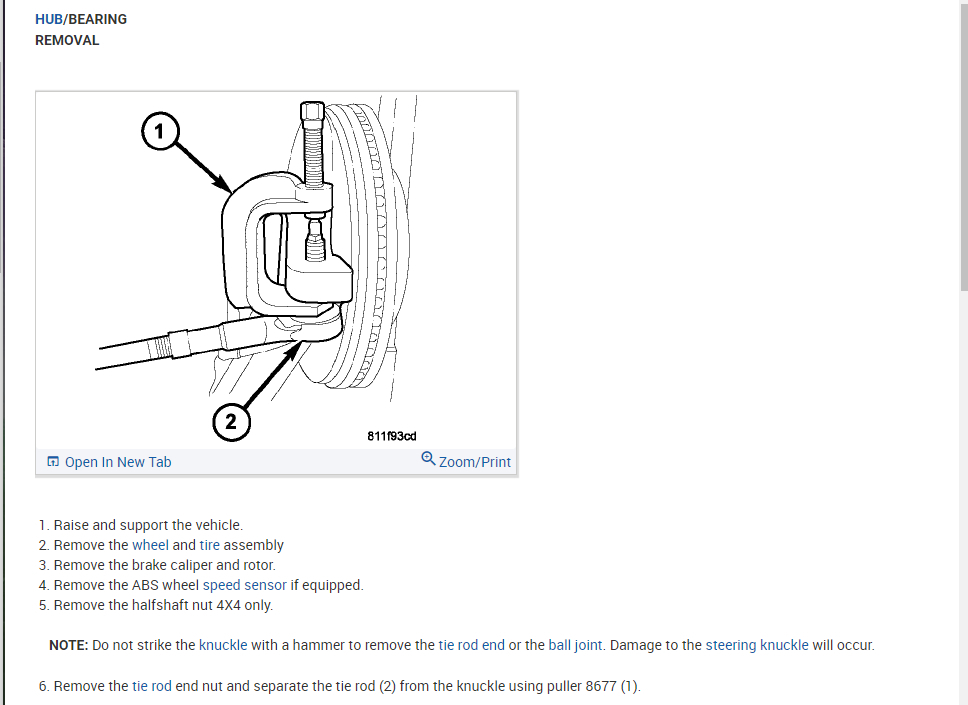 HUB/BEARING
REMOVAL

1

2

811f93cd

Open In New Tab

Zoom/Print

1. Raise and support the vehicle.
2. Remove the wheel and tire assembly
3. Remove the brake caliper and rotor.
4. Remove the ABS wheel speed sensor if equipped.
5. Remove the halfshaft nut 4X4 only.

NOTE: Do not strike the knuckle with a hammer to remove the tie rod end or the ball joint. Damage to the steering knuckle will occur.

6. Remove the tie rod end nut and separate the tie rod (2) from the knuckle using puller 8677 (1).