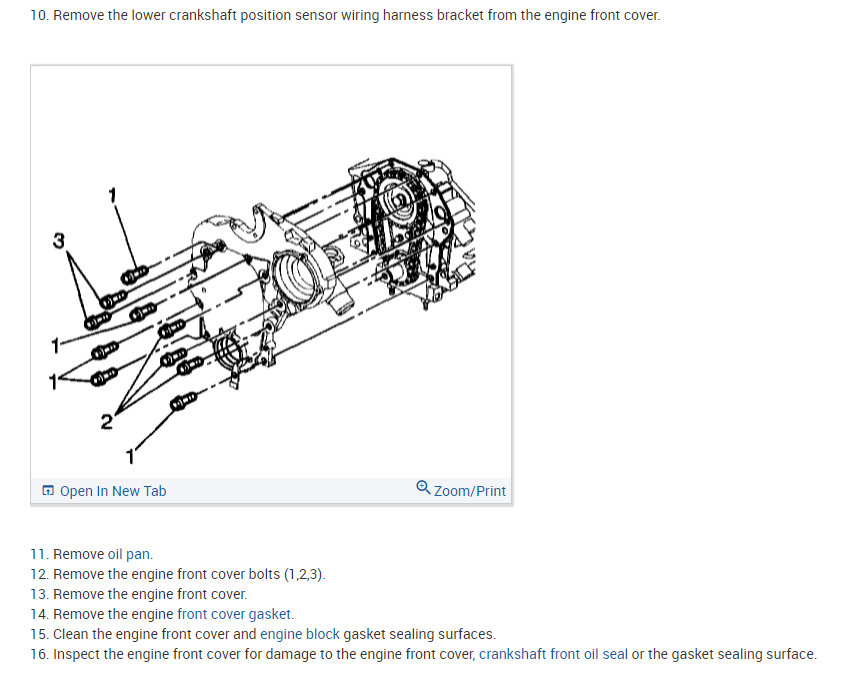 10. Remove the lower crankshaft position sensor wiring harness bracket from the engine front cover.

1
3
1
1
2
1

Open In New Tab
Zoom/Print

11. Remove oil pan.
12. Remove the engine front cover bolts (1,2,3).
13. Remove the engine front cover.
14. Remove the engine front cover gasket.
15. Clean the engine front cover and engine block gasket sealing surfaces.
16. Inspect the engine front cover for damage to the engine front cover, crankshaft front oil seal or the gasket sealing surface.