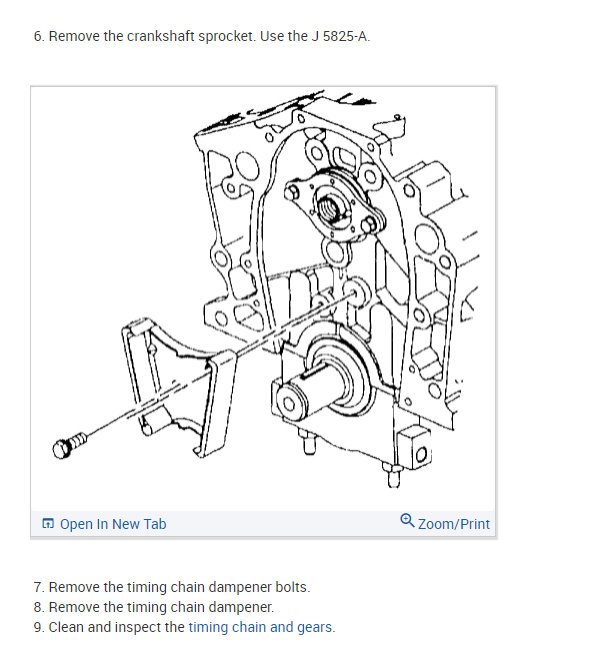 6. Remove the crankshaft sprocket. Use the J 5825-A.

Open In New Tab

Zoom/Print

7. Remove the timing chain dampener bolts.
8. Remove the timing chain dampener.
9. Clean and inspect the timing chain and gears.