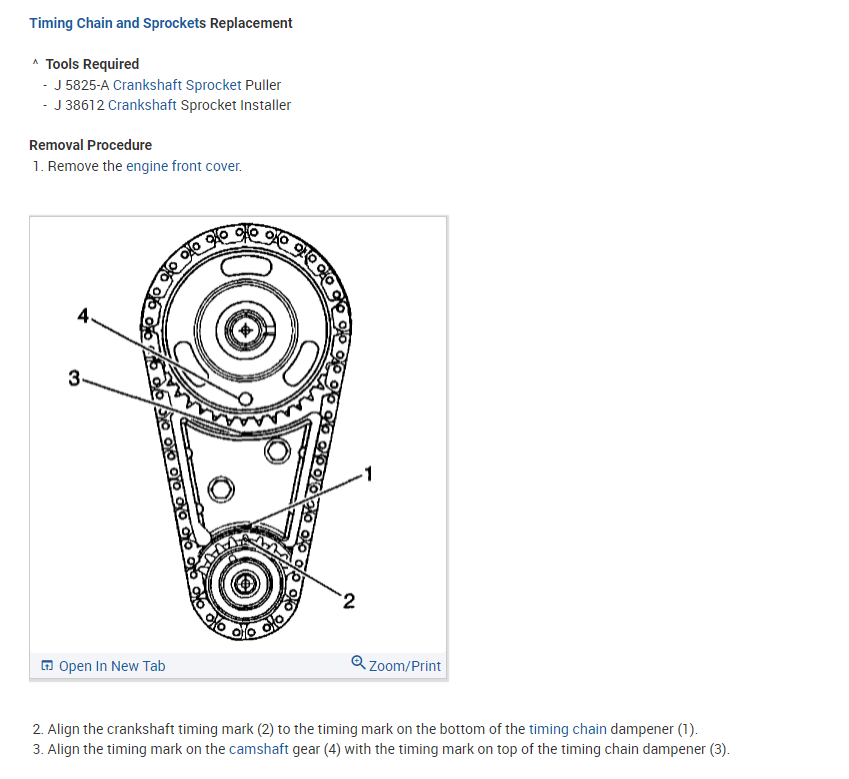 Timing Chain and Sprockets Replacement

^ Tools Required
- J 5825-A Crankshaft Sprocket Puller
- J 38612 Crankshaft Sprocket Installer

Removal Procedure
1. Remove the engine front cover.

4
3
1
2

Open In New Tab
Zoom/Print

2. Align the crankshaft timing mark (2) to the timing mark on the bottom of the timing chain dampener (1).
3. Align the timing mark on the camshaft gear (4) with the timing mark on top of the timing chain dampener (3).