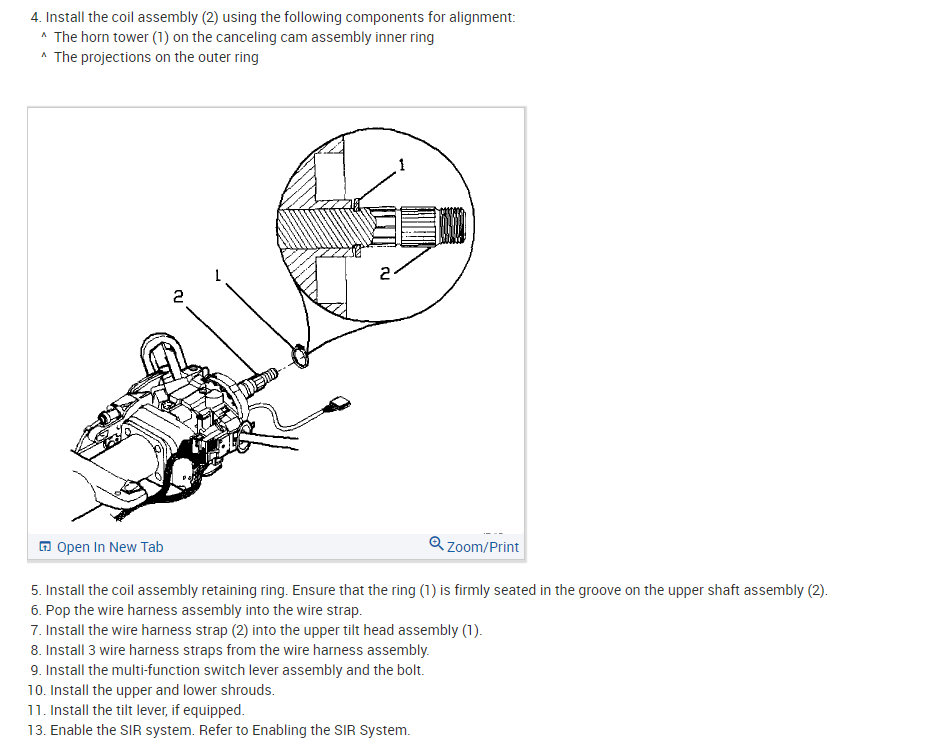 4. Install the coil assembly (2) using the following components for alignment:
^ The horn tower (1) on the canceling cam assembly inner ring
^ The projections on the outer ring

1

2

1

2

Open In New Tab

Zoom/Print

5. Install the coil assembly retaining ring. Ensure that the ring (1) is firmly seated in the groove on the upper shaft assembly (2).
6. Pop the wire harness assembly into the wire strap.
7. Install the wire harness strap (2) into the upper tilt head assembly (1).
8. Install 3 wire harness straps from the wire harness assembly.
9. Install the multi-function switch lever assembly and the bolt.
10. Install the upper and lower shrouds.
11. Install the tilt lever, if equipped.
13. Enable the SIR system. Refer to Enabling the SIR System.