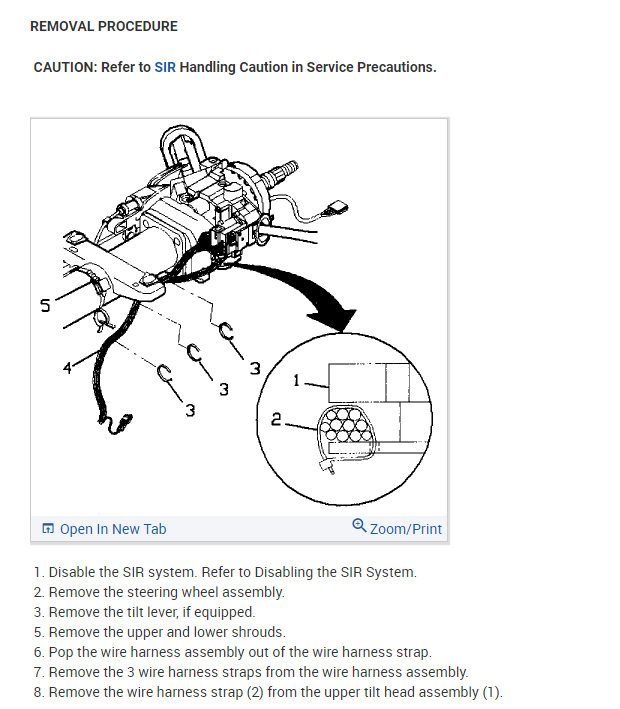 REMOVAL PROCEDURE

CAUTION: Refer to SIR Handling Caution in Service Precautions.

5
4
3
3
3
1
2

Open In New Tab
Zoom/Print

1. Disable the SIR system. Refer to Disabling the SIR System.
2. Remove the steering wheel assembly.
3. Remove the tilt lever, if equipped.
5. Remove the upper and lower shrouds.
6. Pop the wire harness assembly out of the wire harness strap.
7. Remove the 3 wire harness straps from the wire harness assembly.
8. Remove the wire harness strap (2) from the upper tilt head assembly (1).