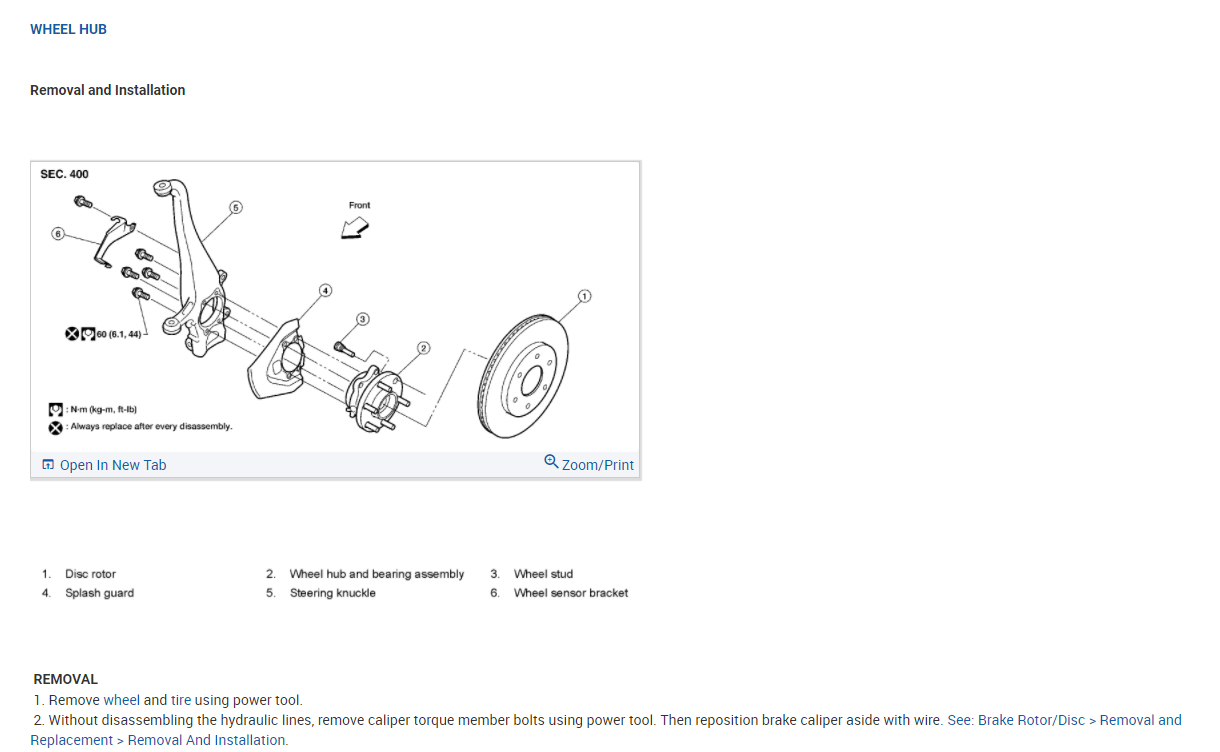 WHEEL HUB

Removal and Installation

SEC. 400

Front

6
5
4
3
2
1

60 (6.1, 44)

: N·m (kg-m, ft-lb)
: Always replace after every disassembly.

Open In New Tab
Zoom/Print

| 1. Disc rotor | 2. Wheel hub and bearing assembly | 3. Wheel stud |
|---|---|---|
| 4. Splash guard | 5. Steering knuckle | 6. Wheel sensor bracket |

REMOVAL
1. Remove wheel and tire using power tool.
2. Without disassembling the hydraulic lines, remove caliper torque member bolts using power tool. Then reposition brake caliper aside with wire. See: Brake Rotor/Disc > Removal and Replacement > Removal And Installation.