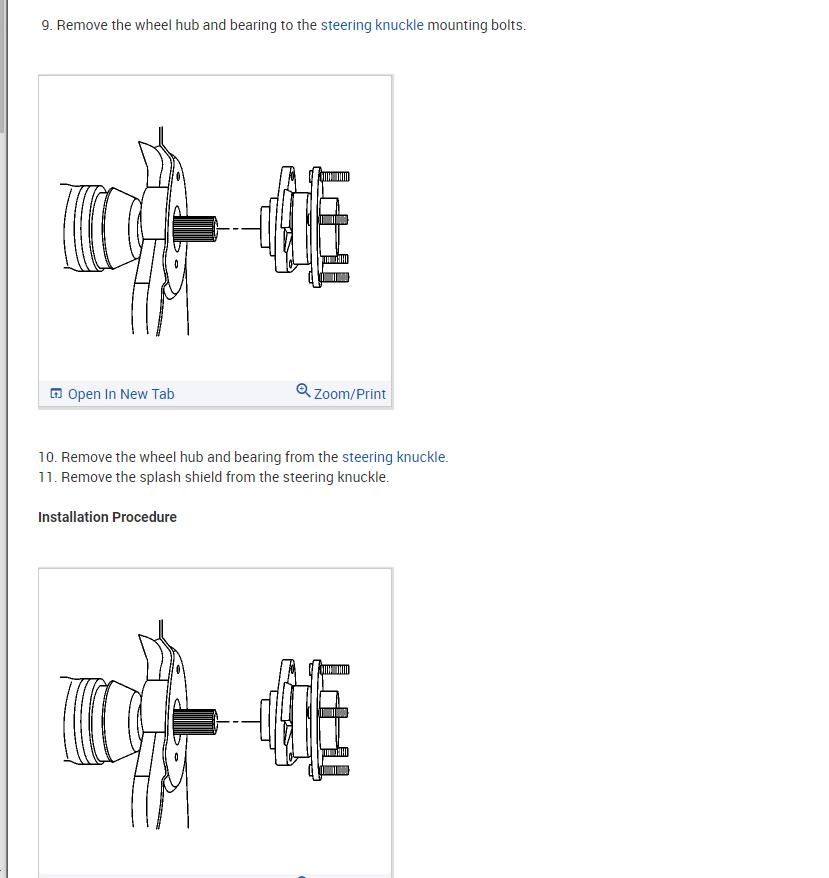 9. Remove the wheel hub and bearing to the steering knuckle mounting bolts.

Open In New Tab

Zoom/Print

10. Remove the wheel hub and bearing from the steering knuckle.
11. Remove the splash shield from the steering knuckle.

Installation Procedure