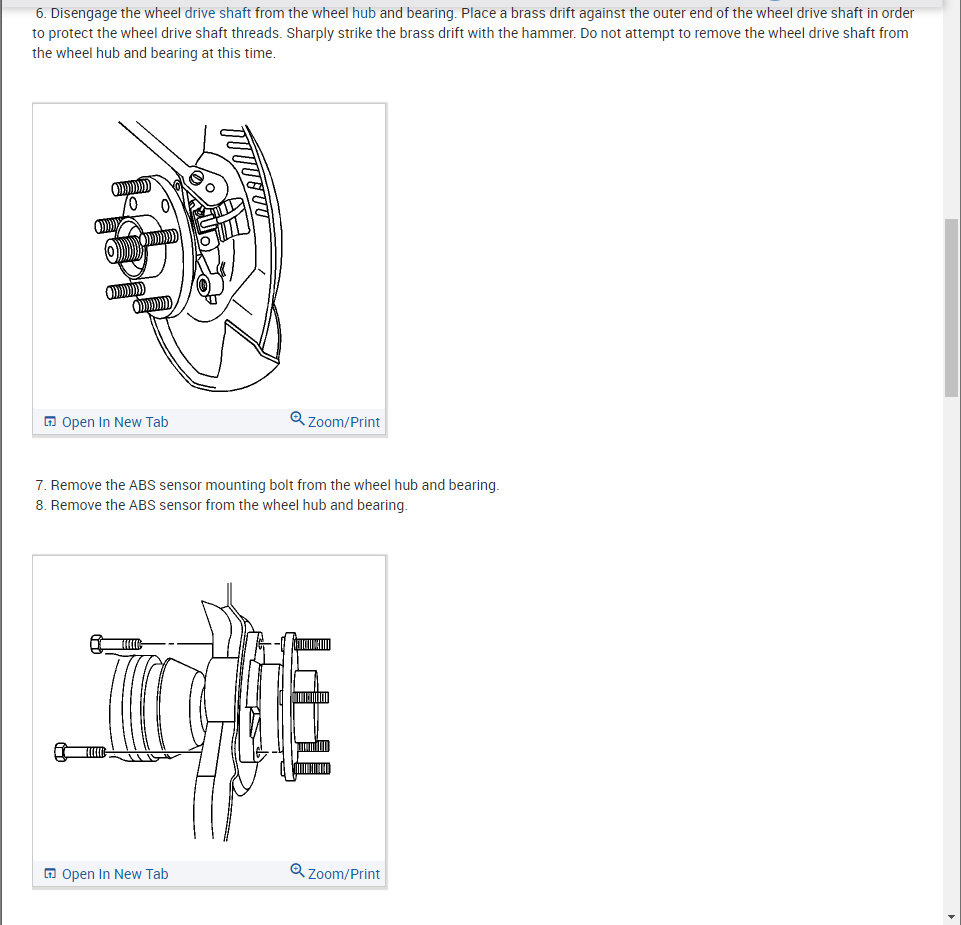 6. Disengage the wheel drive shaft from the wheel hub and bearing. Place a brass drift against the outer end of the wheel drive shaft in order to protect the wheel drive shaft threads. Sharply strike the brass drift with the hammer. Do not attempt to remove the wheel drive shaft from the wheel hub and bearing at this time.

Open In New Tab
Zoom/Print

7. Remove the ABS sensor mounting bolt from the wheel hub and bearing.
8. Remove the ABS sensor from the wheel hub and bearing.

Open In New Tab
Zoom/Print