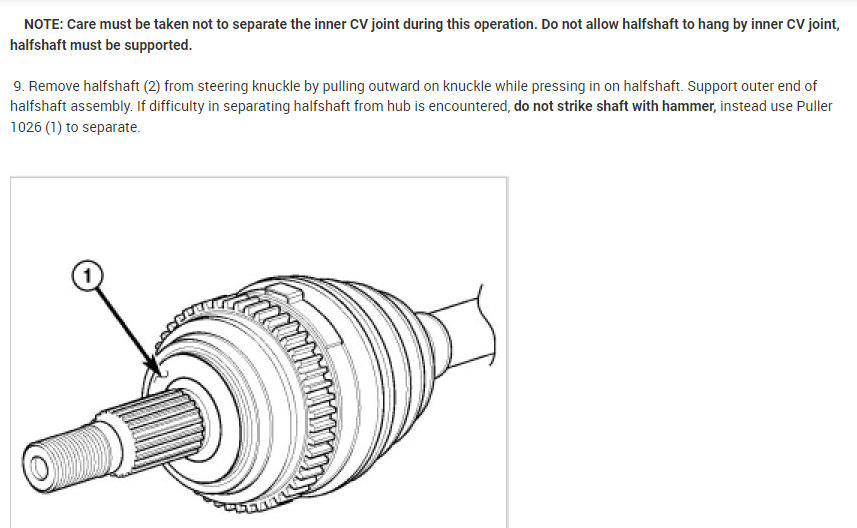 NOTE: Care must be taken not to separate the inner CV joint during this operation. Do not allow halfshaft to hang by inner CV joint, halfshaft must be supported.

9. Remove halfshaft (2) from steering knuckle by pulling outward on knuckle while pressing in on halfshaft. Support outer end of halfshaft assembly. If difficulty in separating halfshaft from hub is encountered, do not strike shaft with hammer, instead use Puller 1026 (1) to separate.

1