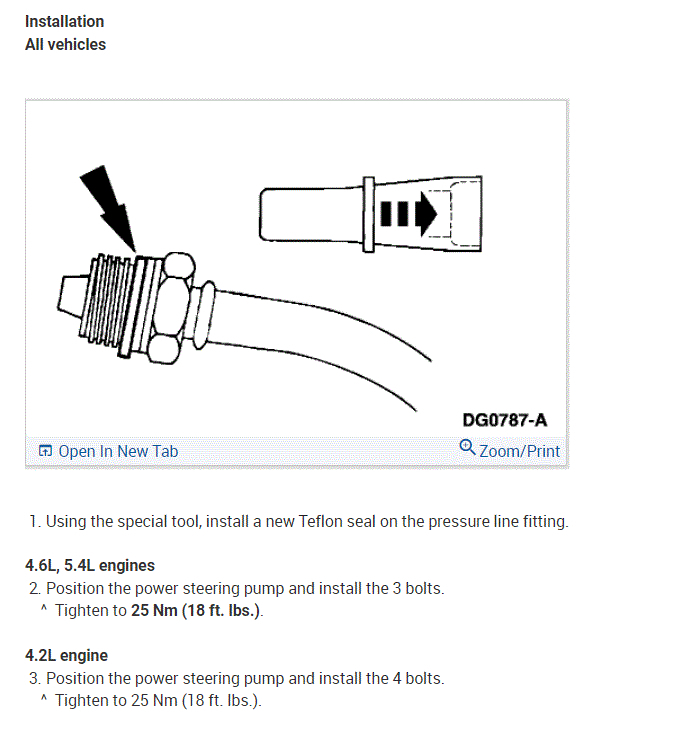 Installation
All vehicles

DG0787-A

Open In New Tab
Zoom/Print

1. Using the special tool, install a new Teflon seal on the pressure line fitting.

4.6L, 5.4L engines
2. Position the power steering pump and install the 3 bolts.
^ Tighten to 25 Nm (18 ft. lbs.).

4.2L engine
3. Position the power steering pump and install the 4 bolts.
^ Tighten to 25 Nm (18 ft. lbs.).