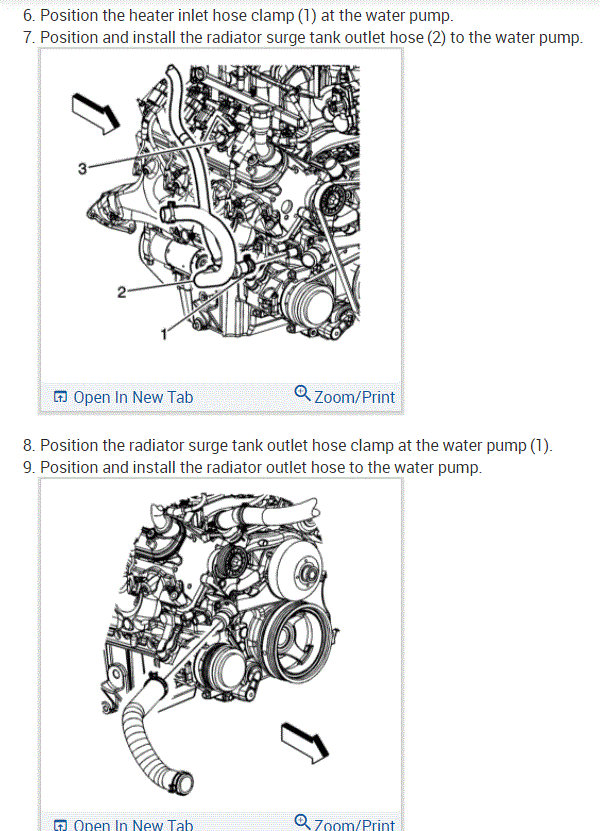 6. Position the heater inlet hose clamp (1) at the water pump.
7. Position and install the radiator surge tank outlet hose (2) to the water pump.

3
2
1

Open In New Tab
Zoom/Print

8. Position the radiator surge tank outlet hose clamp at the water pump (1).
9. Position and install the radiator outlet hose to the water pump.

Open In New Tab
Zoom/Print