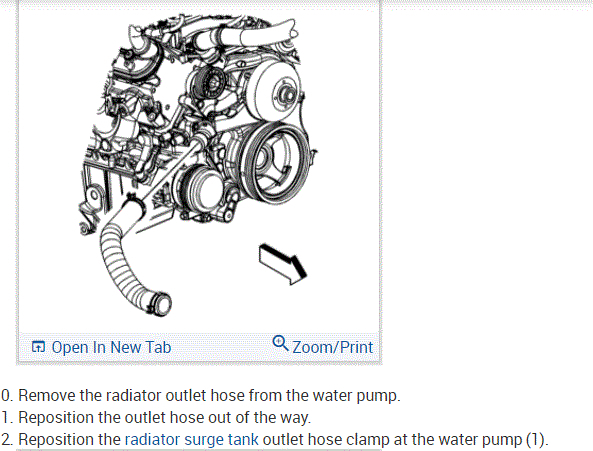 Open In New Tab

Zoom/Print

0. Remove the radiator outlet hose from the water pump.
1. Reposition the outlet hose out of the way.
2. Reposition the radiator surge tank outlet hose clamp at the water pump (1).