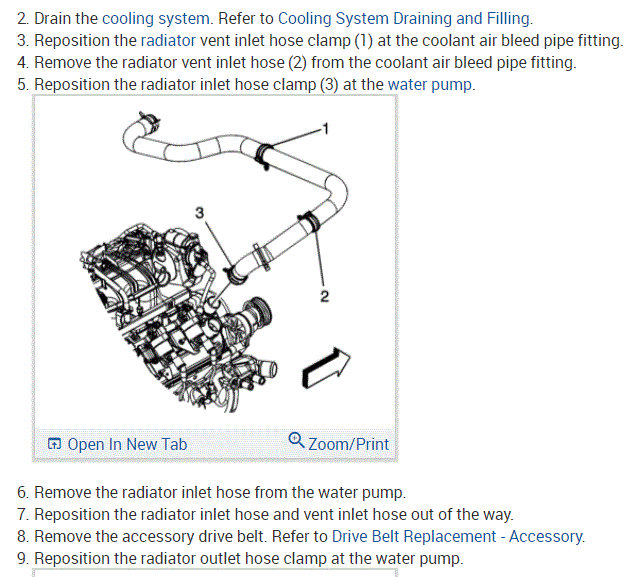 2. Drain the cooling system. Refer to Cooling System Draining and Filling.
3. Reposition the radiator vent inlet hose clamp (1) at the coolant air bleed pipe fitting.
4. Remove the radiator vent inlet hose (2) from the coolant air bleed pipe fitting.
5. Reposition the radiator inlet hose clamp (3) at the water pump.

1
3
2

Open In New Tab
Zoom/Print

6. Remove the radiator inlet hose from the water pump.
7. Reposition the radiator inlet hose and vent inlet hose out of the way.
8. Remove the accessory drive belt. Refer to Drive Belt Replacement - Accessory.
9. Reposition the radiator outlet hose clamp at the water pump.