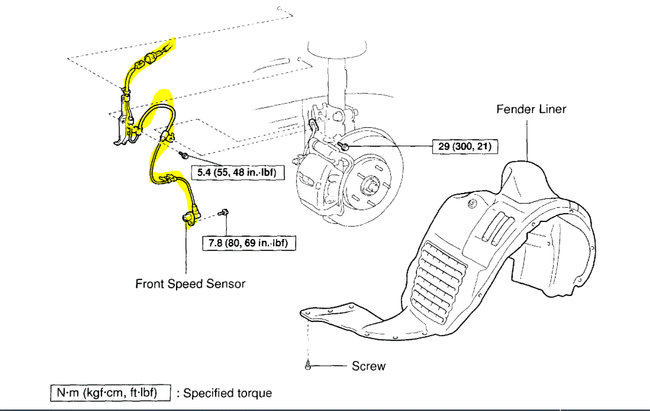 Fender Liner

29 (300, 21)

5.4 (55, 48 in.·lbf)

7.8 (80, 69 in.·lbf)

Front Speed Sensor

Screw

N·m (kgf·cm, ft·lbf) : Specified torque