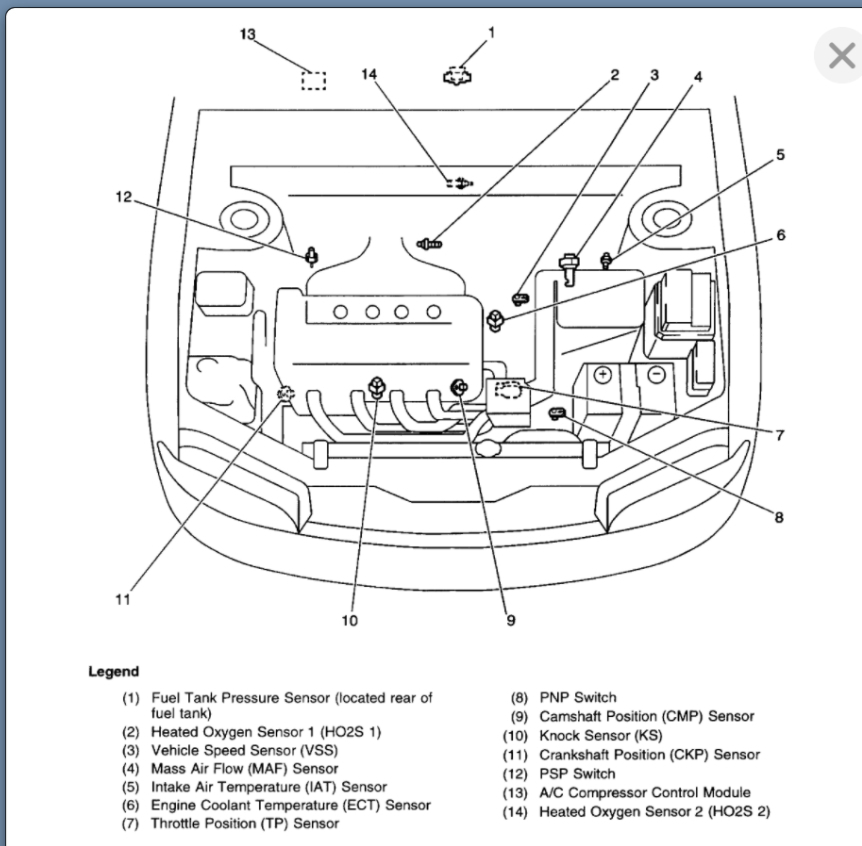 13 1 14 2 3 4 5 12 6 7 8 11 10 9

Legend

(1) Fuel Tank Pressure Sensor (located rear of fuel tank)
(2) Heated Oxygen Sensor 1 (HO2S 1)
(3) Vehicle Speed Sensor (VSS)
(4) Mass Air Flow (MAF) Sensor
(5) Intake Air Temperature (IAT) Sensor
(6) Engine Coolant Temperature (ECT) Sensor
(7) Throttle Position (TP) Sensor

(8) PNP Switch
(9) Camshaft Position (CMP) Sensor
(10) Knock Sensor (KS)
(11) Crankshaft Position (CKP) Sensor
(12) PSP Switch
(13) A/C Compressor Control Module
(14) Heated Oxygen Sensor 2 (HO2S 2)