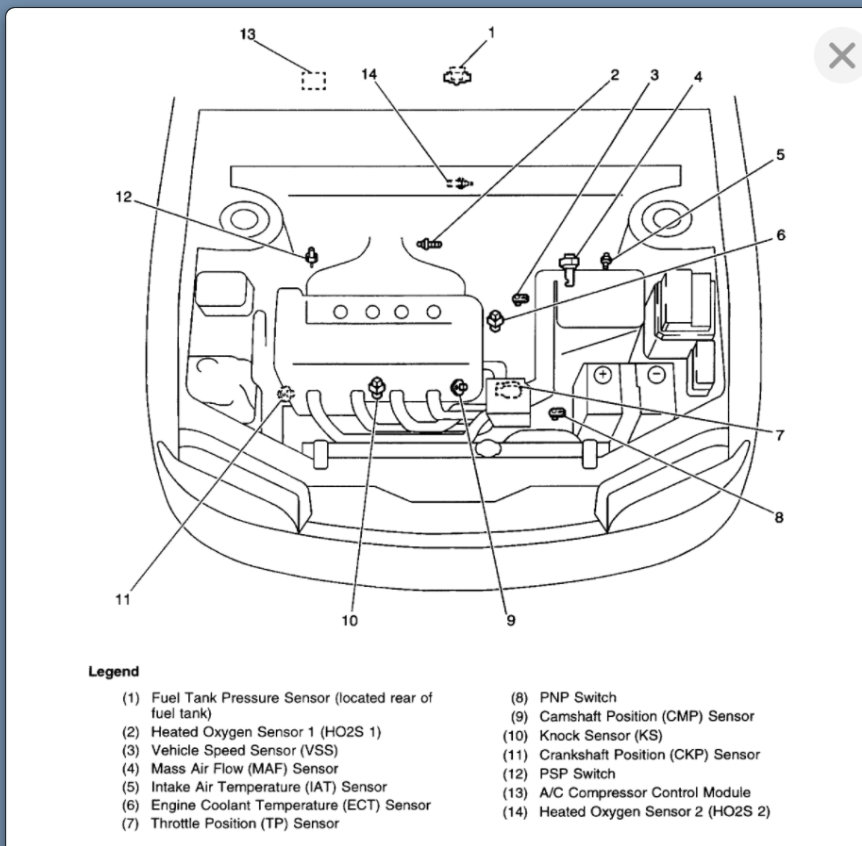 13
1
14
2
3
4
5
12
6
7
8
11
10
9

Legend

(1) Fuel Tank Pressure Sensor (located rear of fuel tank)
(2) Heated Oxygen Sensor 1 (HO2S 1)
(3) Vehicle Speed Sensor (VSS)
(4) Mass Air Flow (MAF) Sensor
(5) Intake Air Temperature (IAT) Sensor
(6) Engine Coolant Temperature (ECT) Sensor
(7) Throttle Position (TP) Sensor

(8) PNP Switch
(9) Camshaft Position (CMP) Sensor
(10) Knock Sensor (KS)
(11) Crankshaft Position (CKP) Sensor
(12) PSP Switch
(13) A/C Compressor Control Module
(14) Heated Oxygen Sensor 2 (HO2S 2)