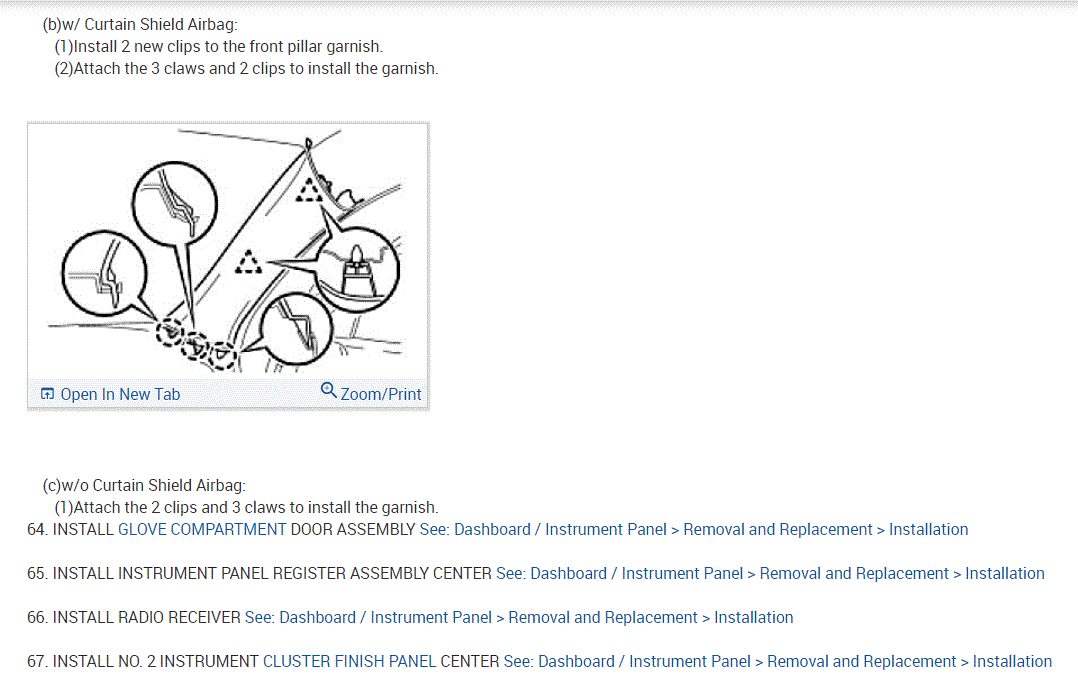 (b)w/ Curtain Shield Airbag:
(1)Install 2 new clips to the front pillar garnish.
(2)Attach the 3 claws and 2 clips to install the garnish.

Open In New Tab
Zoom/Print

(c)w/o Curtain Shield Airbag:
(1)Attach the 2 clips and 3 claws to install the garnish.
64. INSTALL GLOVE COMPARTMENT DOOR ASSEMBLY See: Dashboard / Instrument Panel > Removal and Replacement > Installation

65. INSTALL INSTRUMENT PANEL REGISTER ASSEMBLY CENTER See: Dashboard / Instrument Panel > Removal and Replacement > Installation

66. INSTALL RADIO RECEIVER See: Dashboard / Instrument Panel > Removal and Replacement > Installation

67. INSTALL NO. 2 INSTRUMENT CLUSTER FINISH PANEL CENTER See: Dashboard / Instrument Panel > Removal and Replacement > Installation