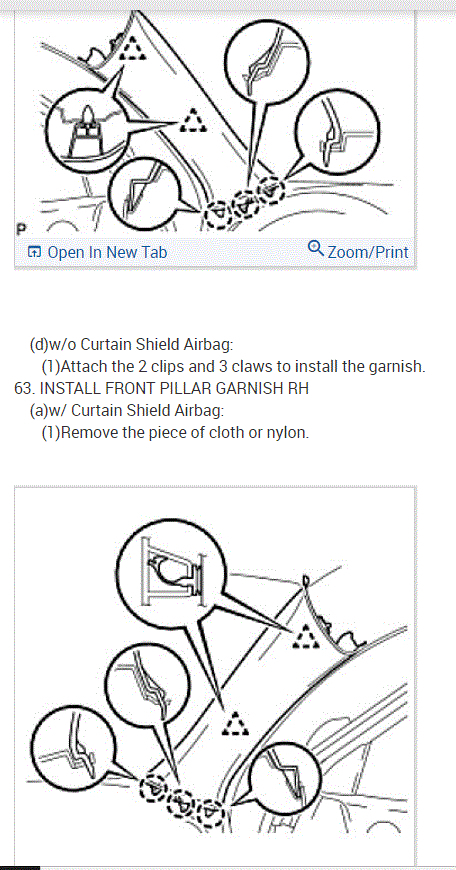 P

Open In New Tab

Zoom/Print

(d)w/o Curtain Shield Airbag:

(1)Attach the 2 clips and 3 claws to install the garnish.

63. INSTALL FRONT PILLAR GARNISH RH

(a)w/ Curtain Shield Airbag:

(1)Remove the piece of cloth or nylon.