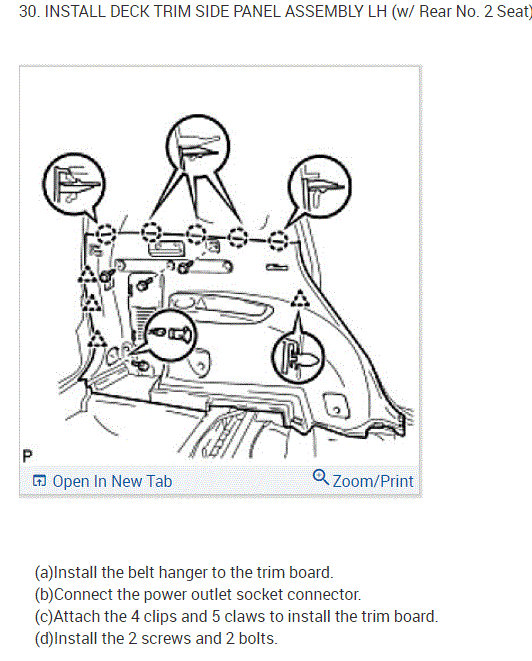 30. INSTALL DECK TRIM SIDE PANEL ASSEMBLY LH (w/ Rear No. 2 Seat)

P

Open In New Tab

Zoom/Print

(a)Install the belt hanger to the trim board.
(b)Connect the power outlet socket connector.
(c)Attach the 4 clips and 5 claws to install the trim board.
(d)Install the 2 screws and 2 bolts.