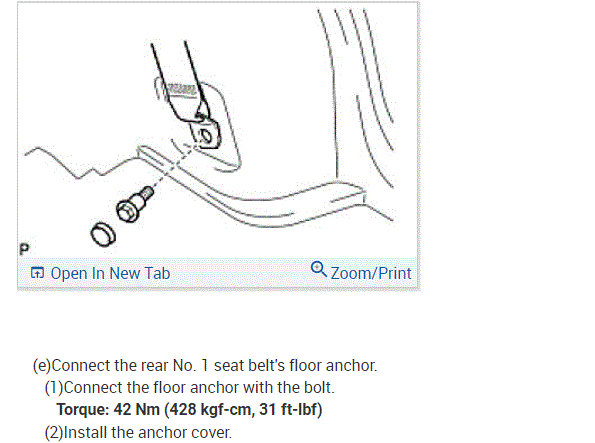 P

Open In New Tab

Zoom/Print

(e)Connect the rear No. 1 seat belt's floor anchor.

(1)Connect the floor anchor with the bolt.

Torque: 42 Nm (428 kgf-cm, 31 ft-lbf)

(2)Install the anchor cover.