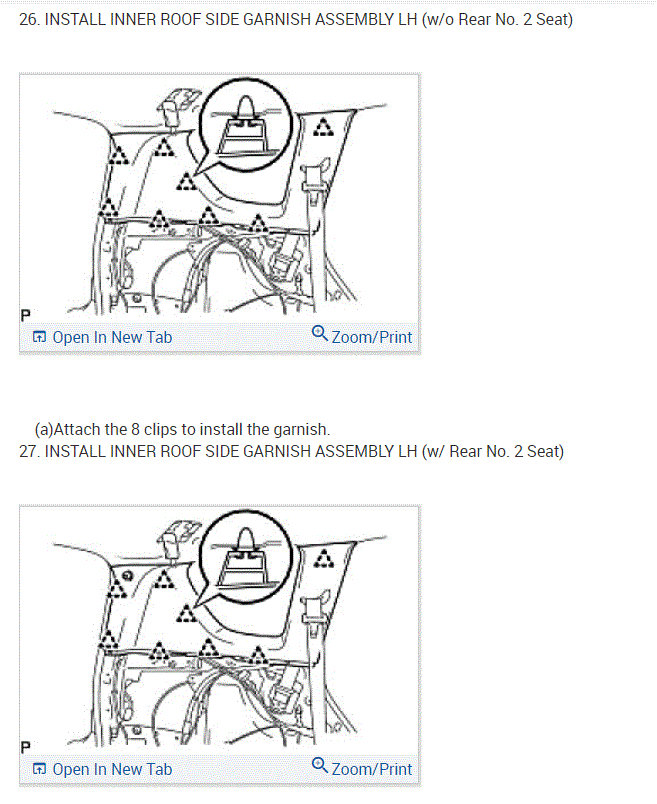 26. INSTALL INNER ROOF SIDE GARNISH ASSEMBLY LH (w/o Rear No. 2 Seat)

P

Open In New Tab
Zoom/Print

(a)Attach the 8 clips to install the garnish.
27. INSTALL INNER ROOF SIDE GARNISH ASSEMBLY LH (w/ Rear No. 2 Seat)

P

Open In New Tab
Zoom/Print