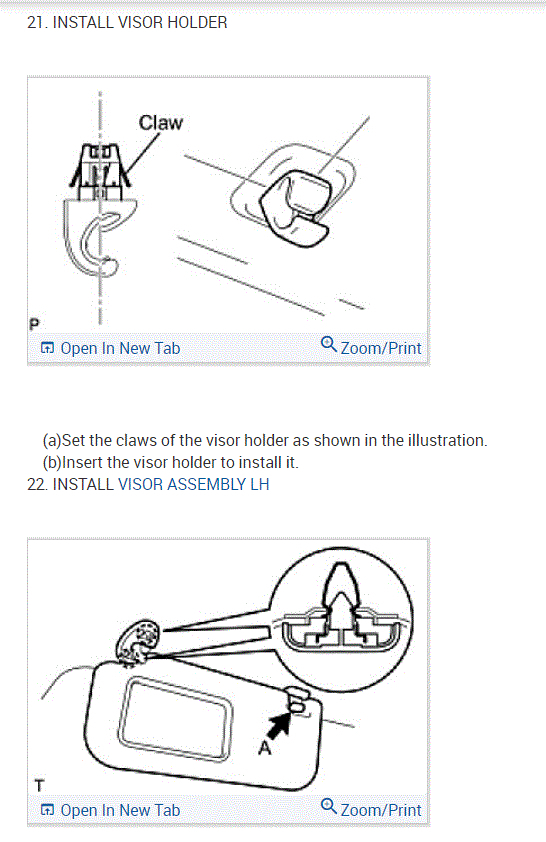 21. INSTALL VISOR HOLDER

Claw

P

Open In New Tab

Zoom/Print

(a)Set the claws of the visor holder as shown in the illustration.
(b)Insert the visor holder to install it.

22. INSTALL VISOR ASSEMBLY LH

A

T

Open In New Tab

Zoom/Print