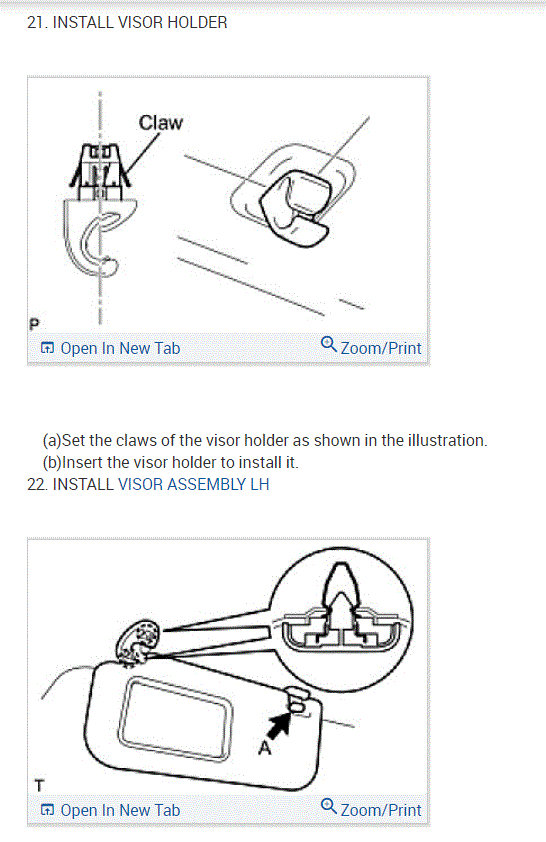 21. INSTALL VISOR HOLDER

Claw

P

Open In New Tab

Zoom/Print

(a)Set the claws of the visor holder as shown in the illustration.
(b)Insert the visor holder to install it.

22. INSTALL VISOR ASSEMBLY LH

A

T

Open In New Tab

Zoom/Print