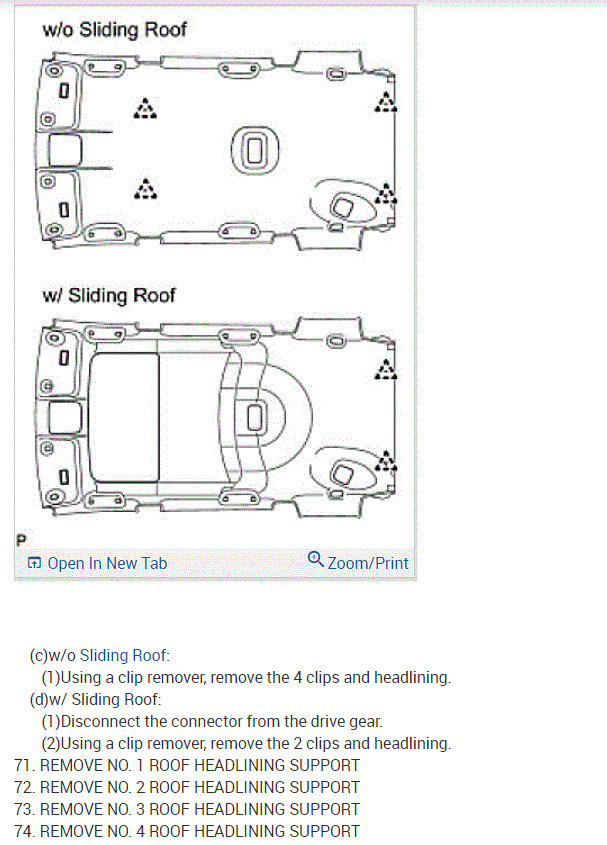 w/o Sliding Roof

w/ Sliding Roof

P

Open In New Tab

Zoom/Print

(c)w/o Sliding Roof:
(1)Using a clip remover, remove the 4 clips and headlining.
(d)w/ Sliding Roof:
(1)Disconnect the connector from the drive gear.
(2)Using a clip remover, remove the 2 clips and headlining.
71. REMOVE NO. 1 ROOF HEADLINING SUPPORT
72. REMOVE NO. 2 ROOF HEADLINING SUPPORT
73. REMOVE NO. 3 ROOF HEADLINING SUPPORT
74. REMOVE NO. 4 ROOF HEADLINING SUPPORT