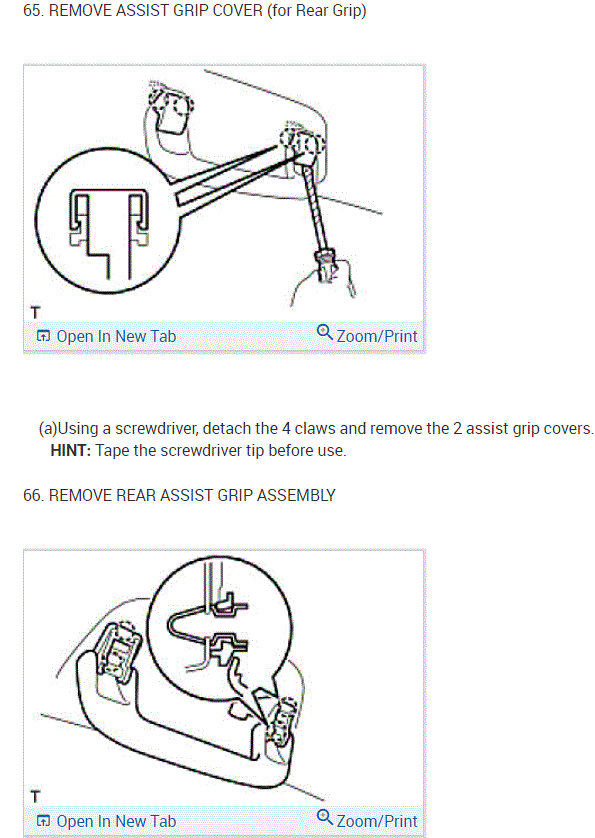 65. REMOVE ASSIST GRIP COVER (for Rear Grip)

T

Open In New Tab

Zoom/Print

(a)Using a screwdriver, detach the 4 claws and remove the 2 assist grip covers.
HINT: Tape the screwdriver tip before use.

66. REMOVE REAR ASSIST GRIP ASSEMBLY

T

Open In New Tab

Zoom/Print